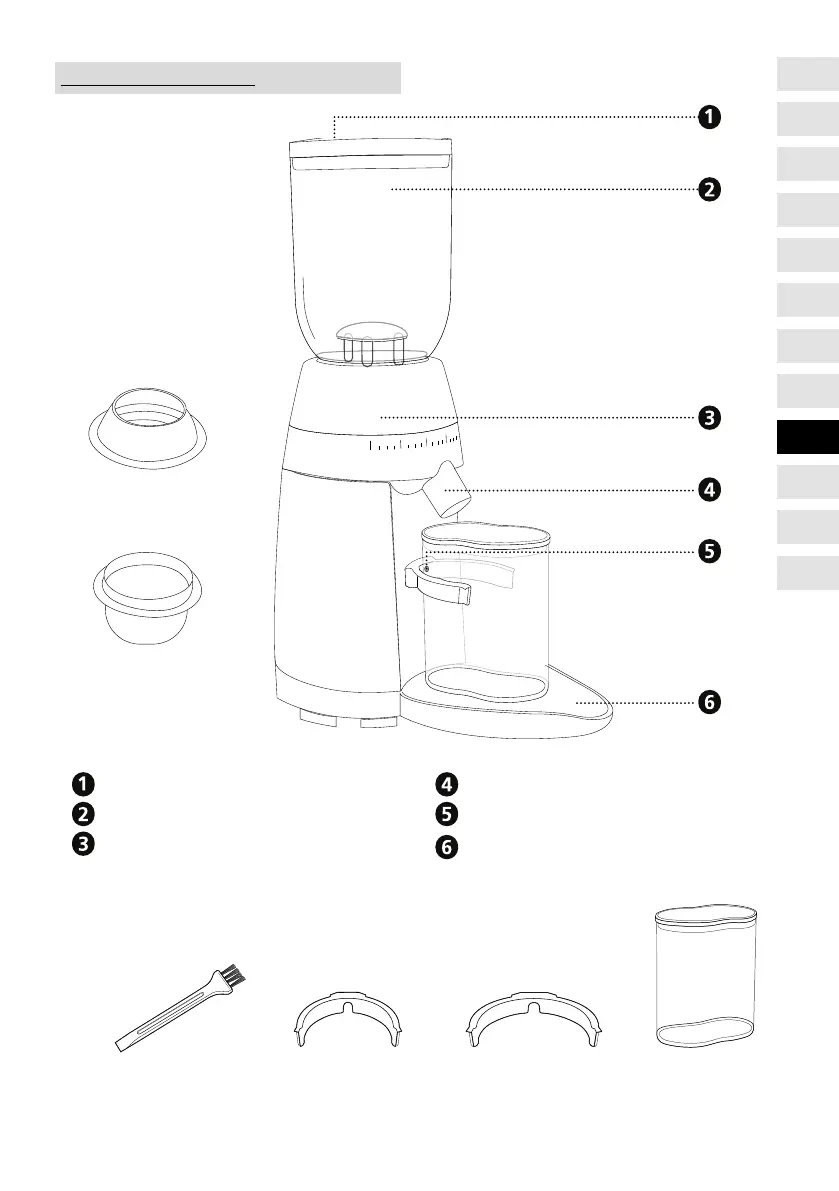 1
2
3
4
5
6

1
2
3
4
5
6