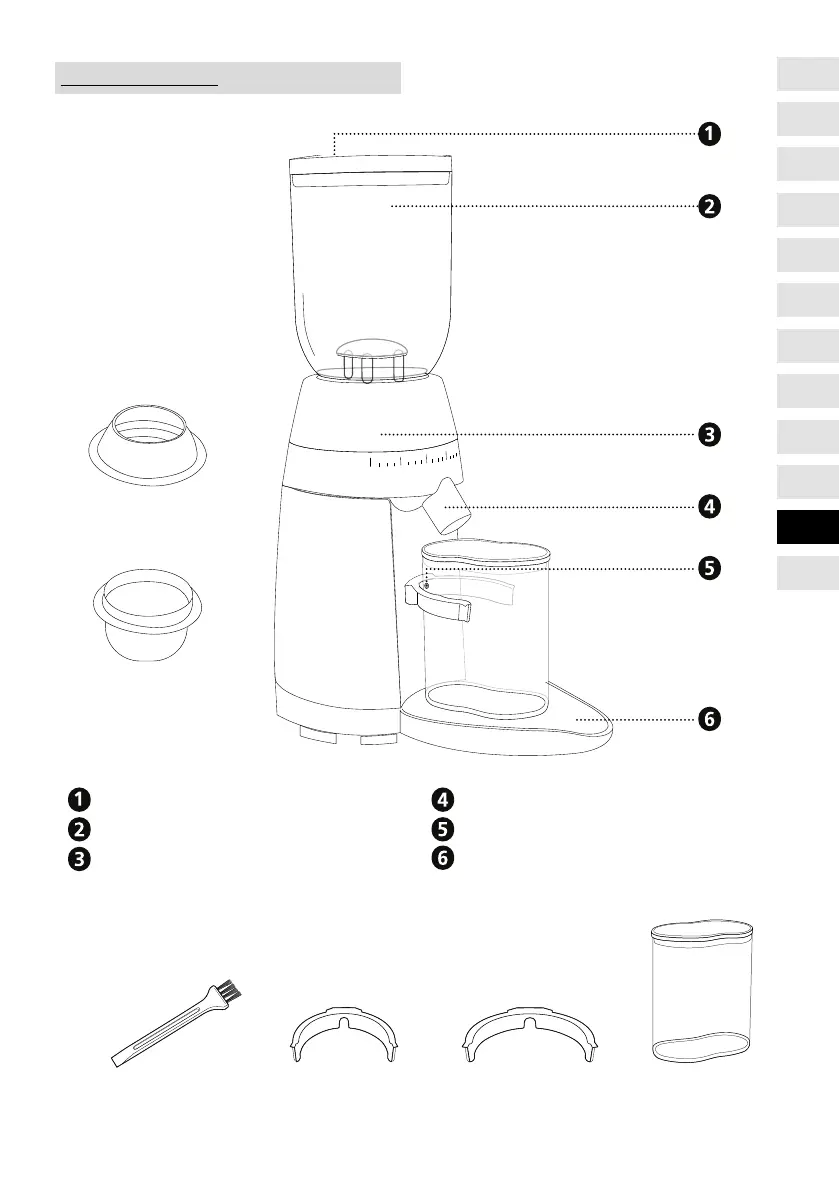 1

2

3

4

5

6

1
2
3
4
5
6