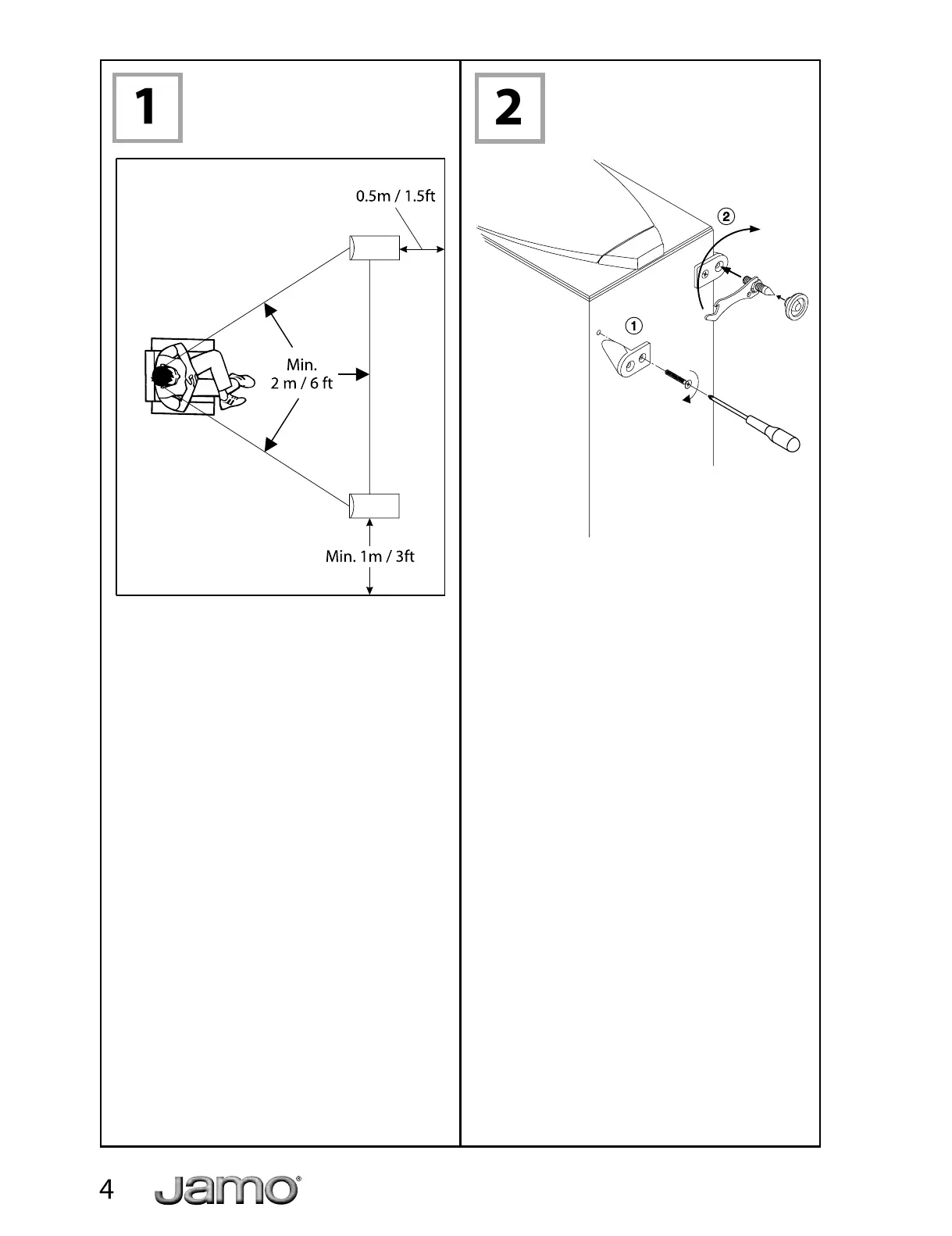 1

0.5m / 1.5ft

Min.
2 m / 6 ft

Min. 1m / 3ft

2

2

1

4 Jamo®