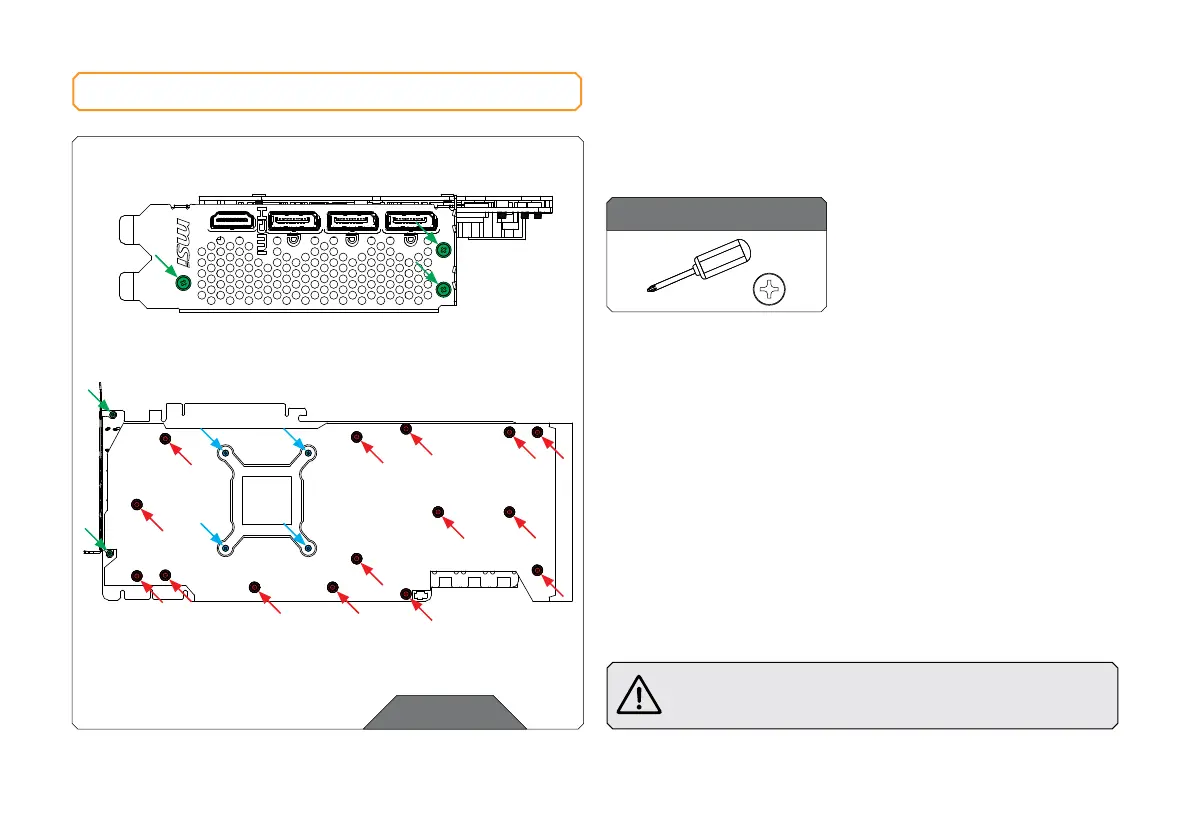 msi