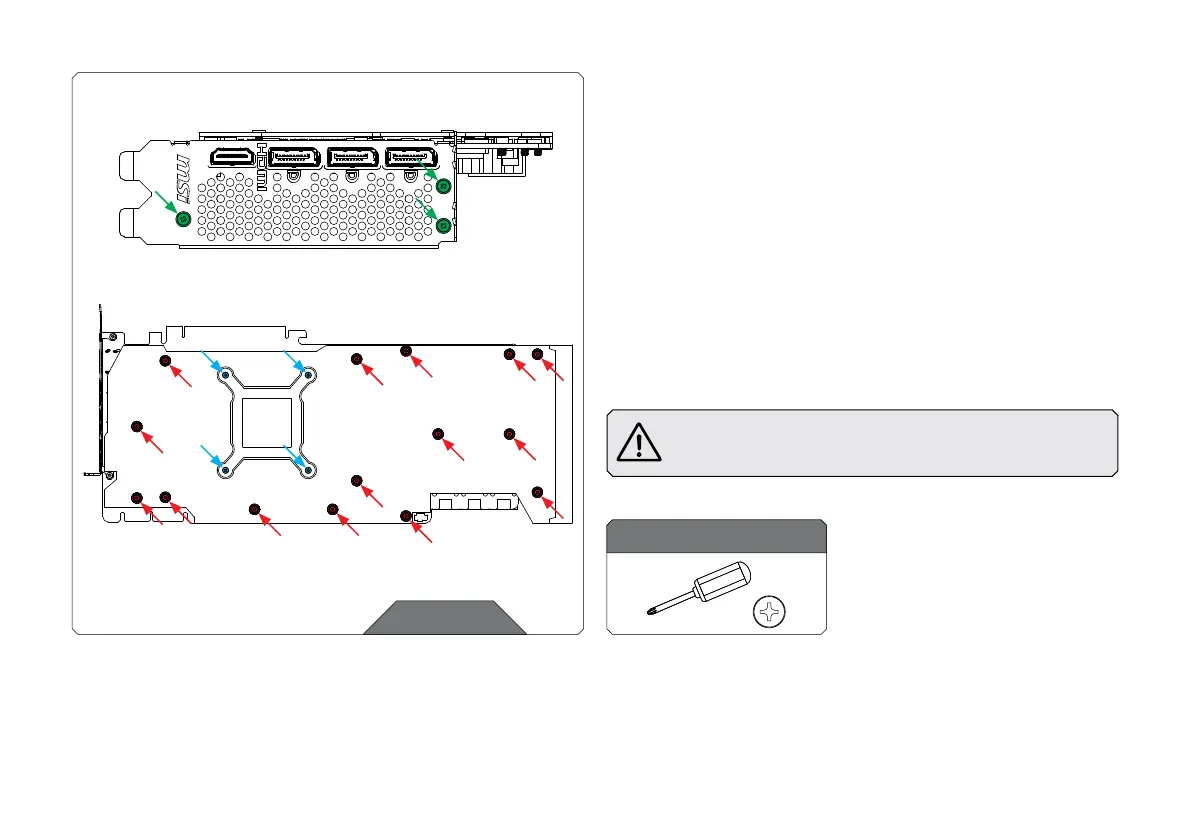 msi