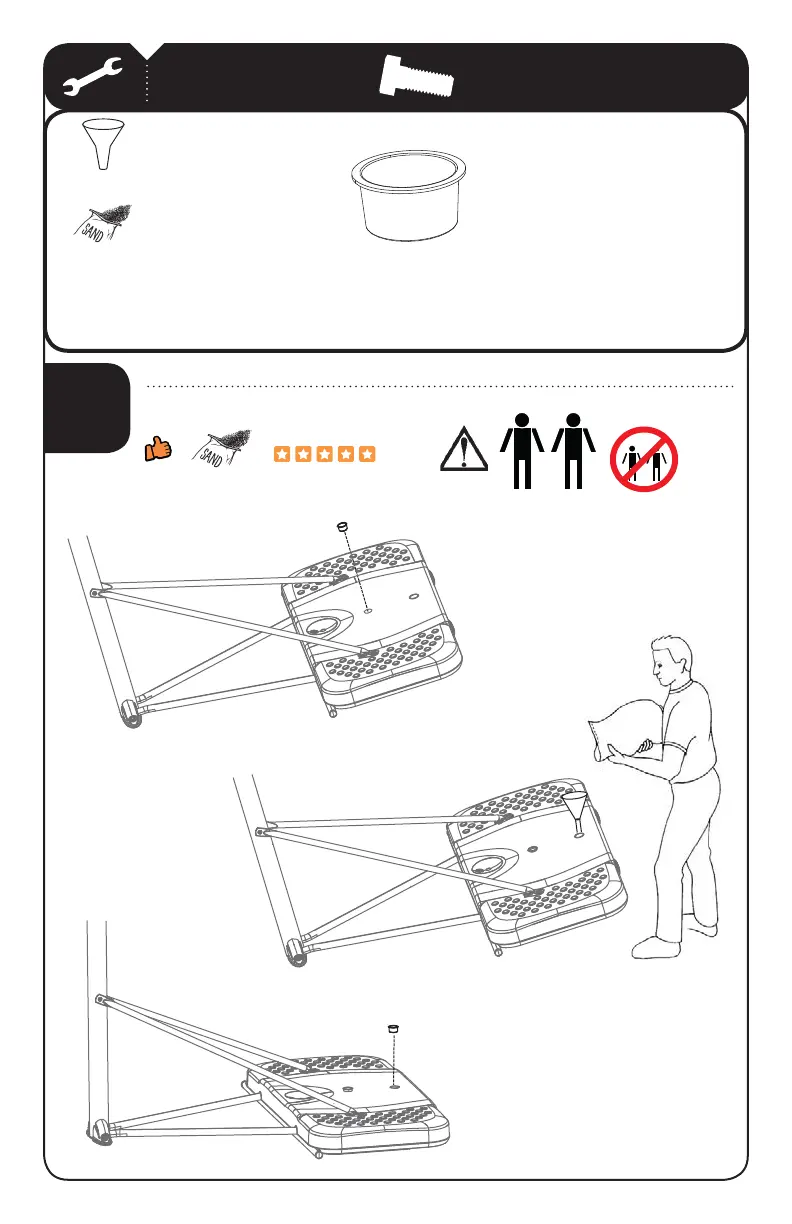 SAND

SAND