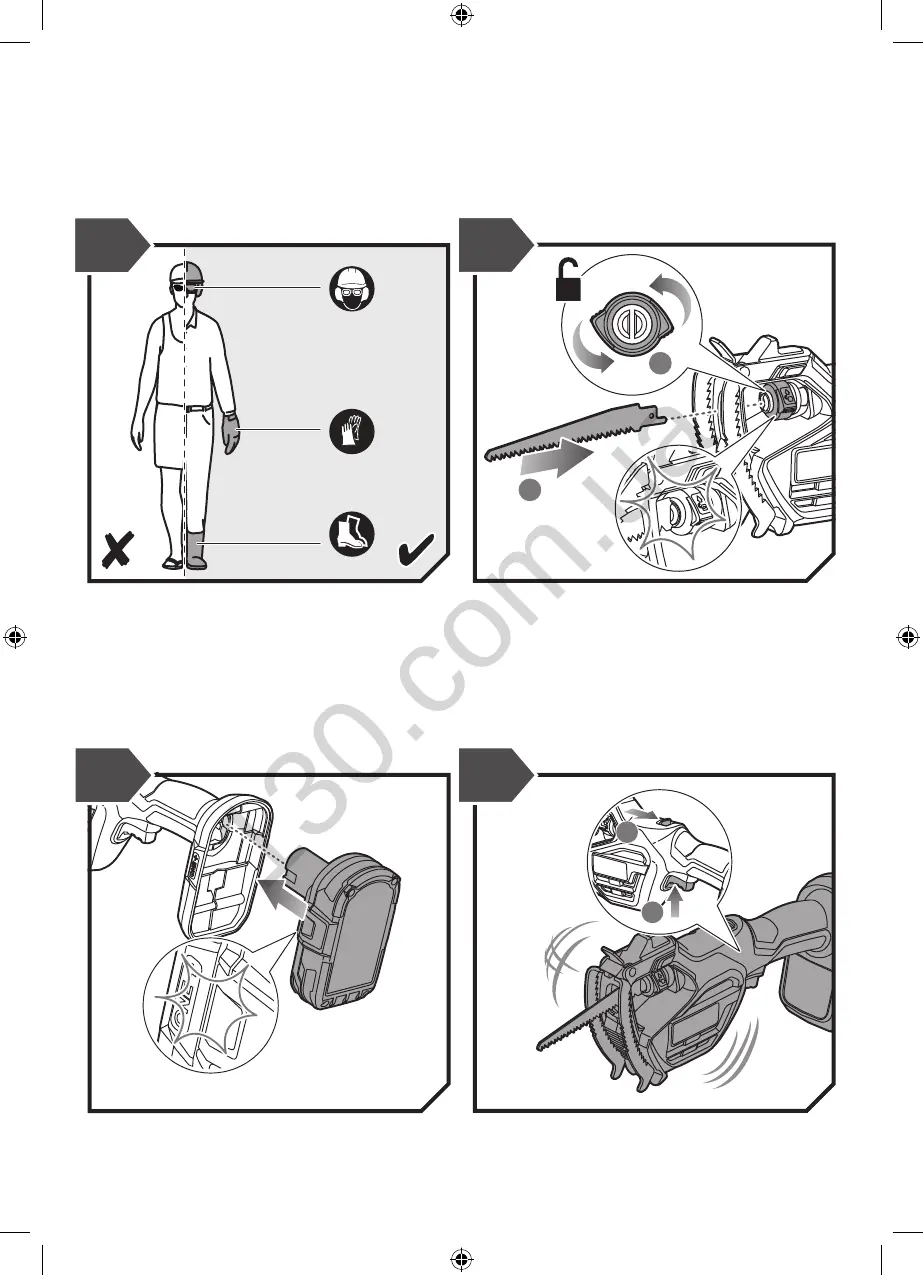 30.com.ua