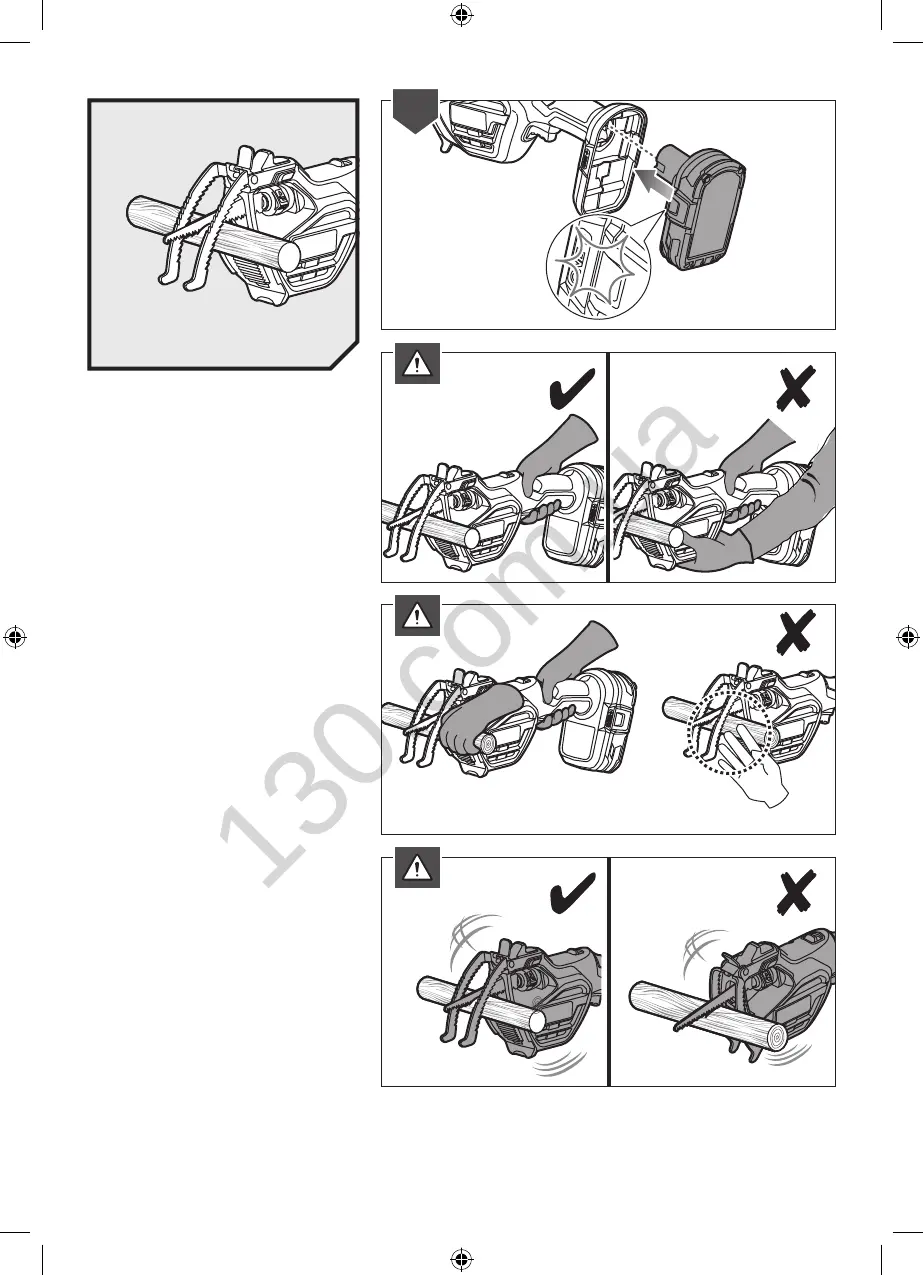 130.com.ua