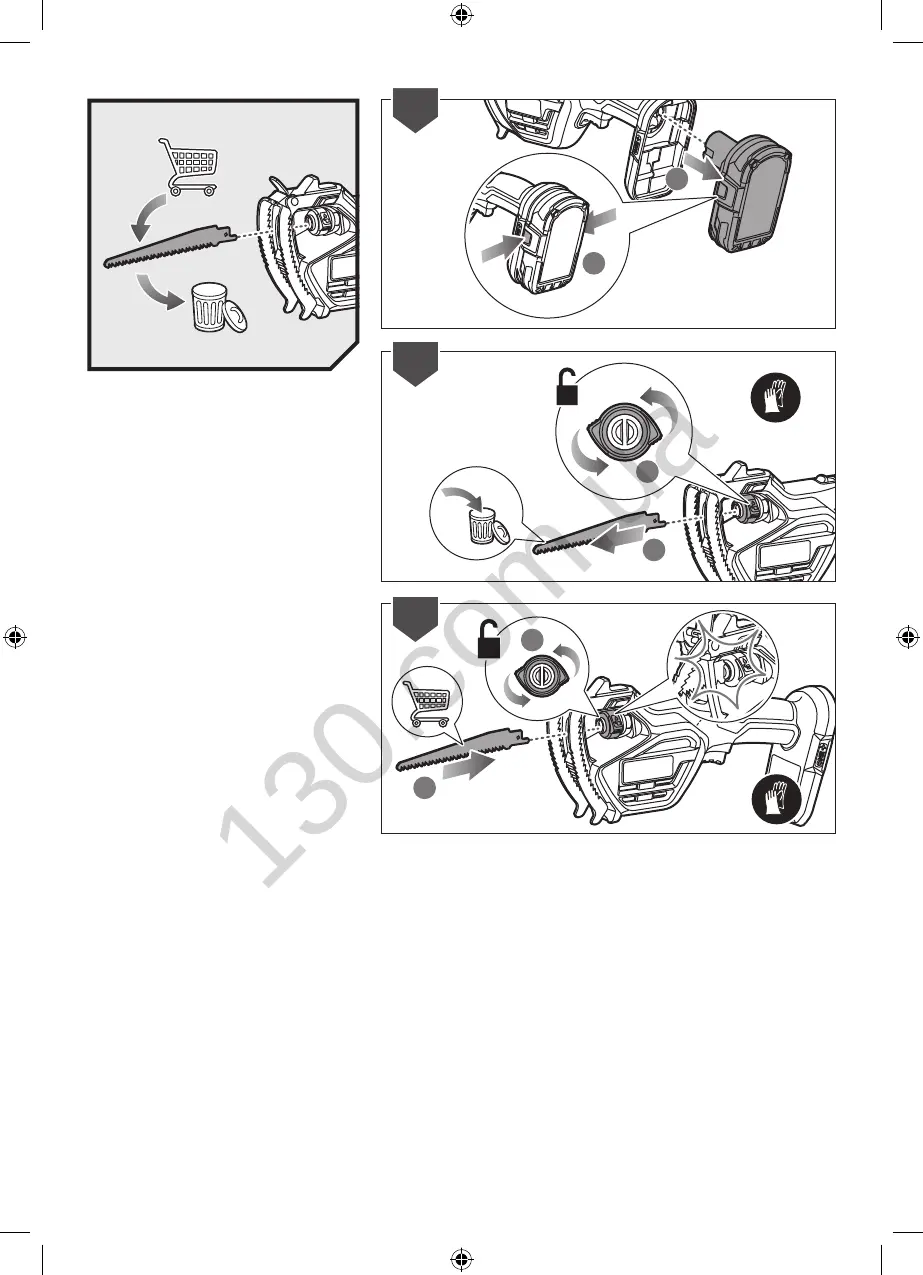 130.com.ua