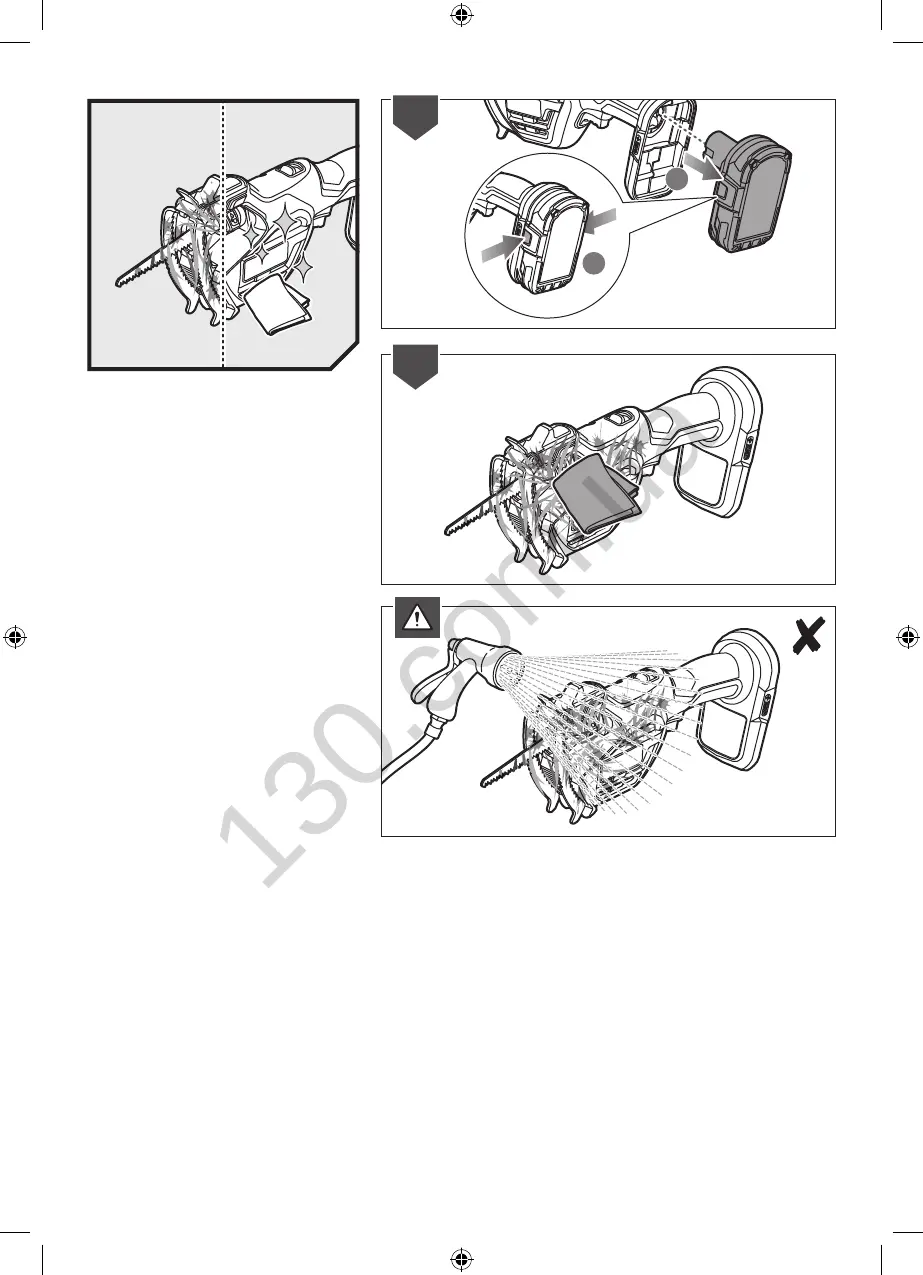 130.com.ua