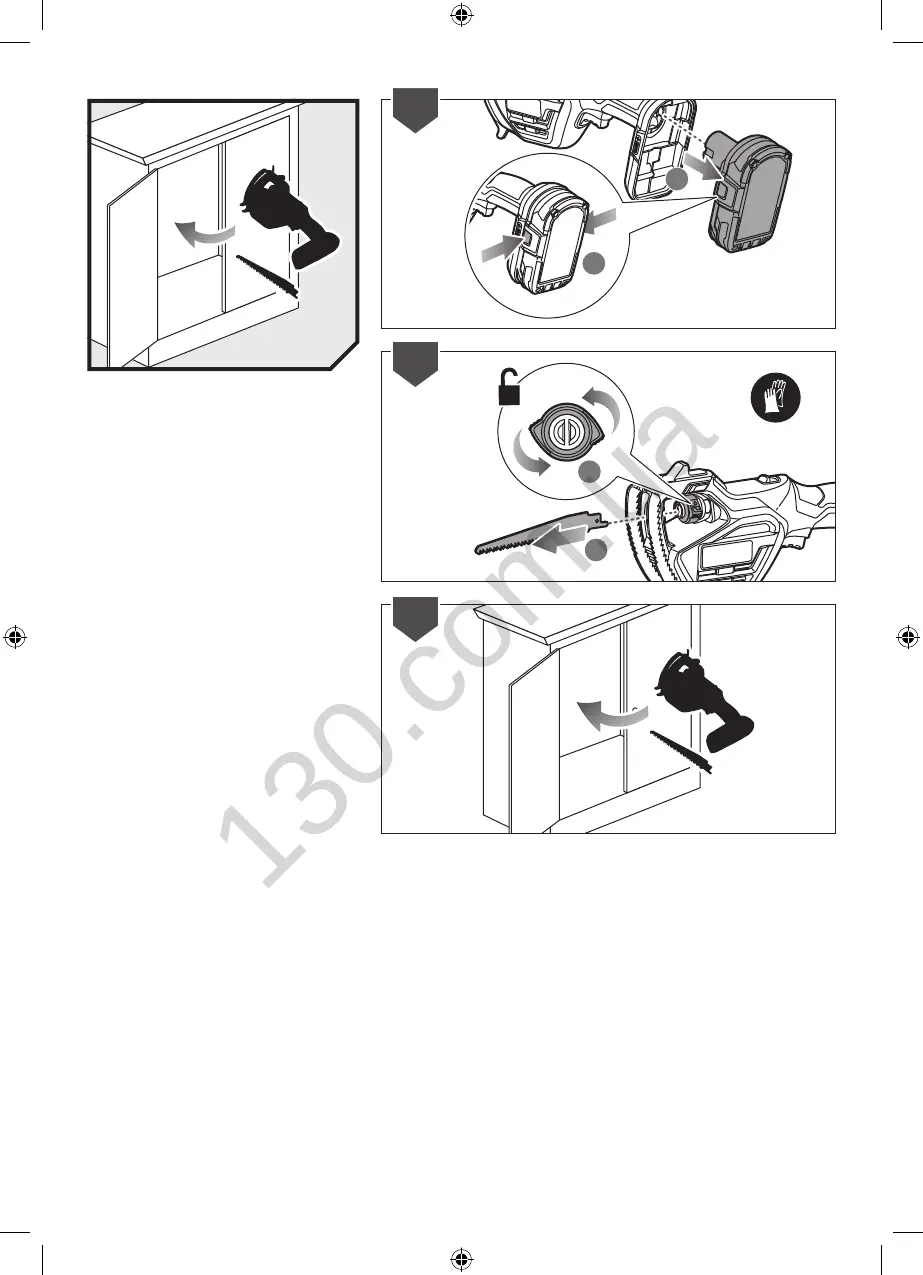 130.com.ua