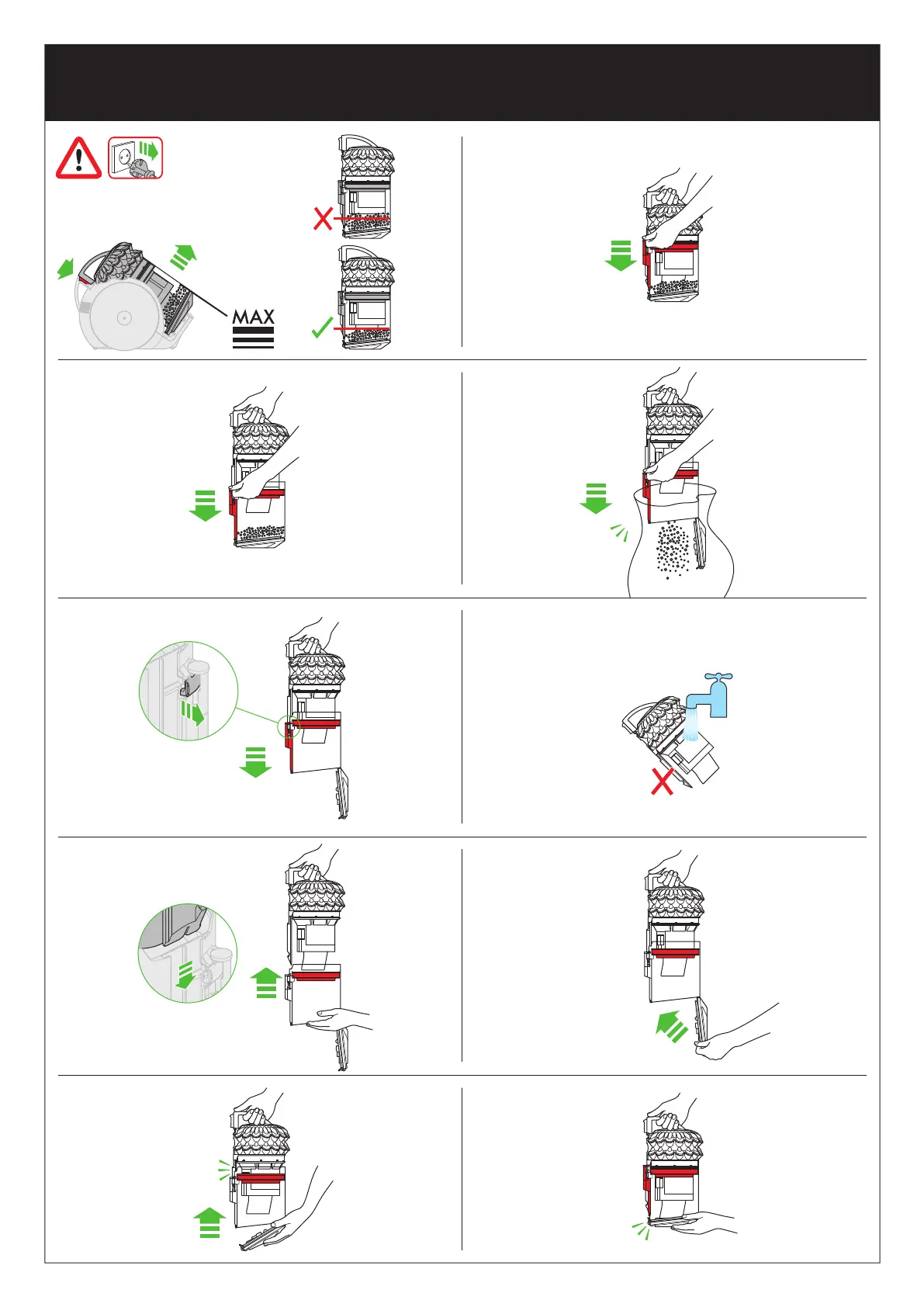 MAX