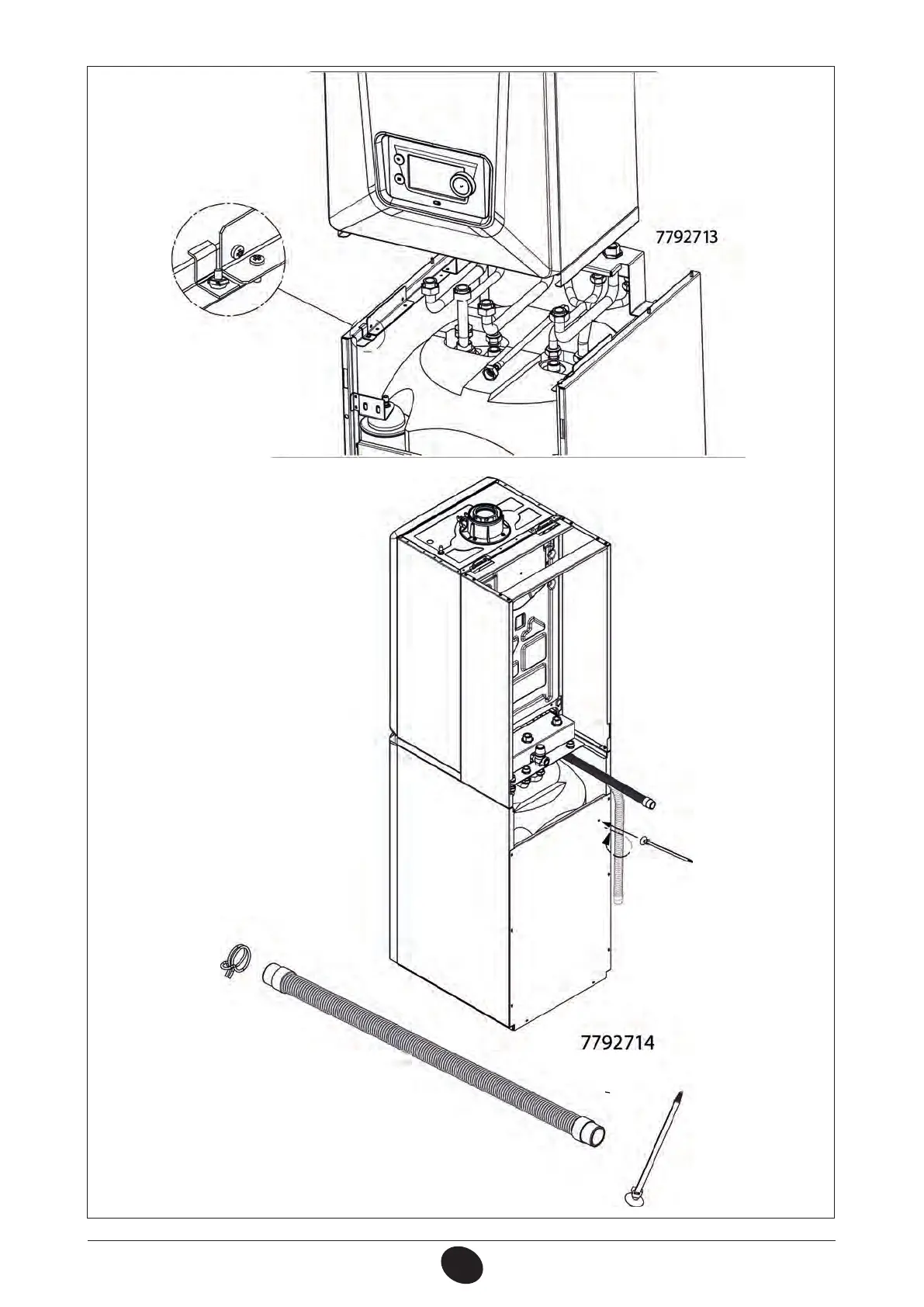 7792713

7792714