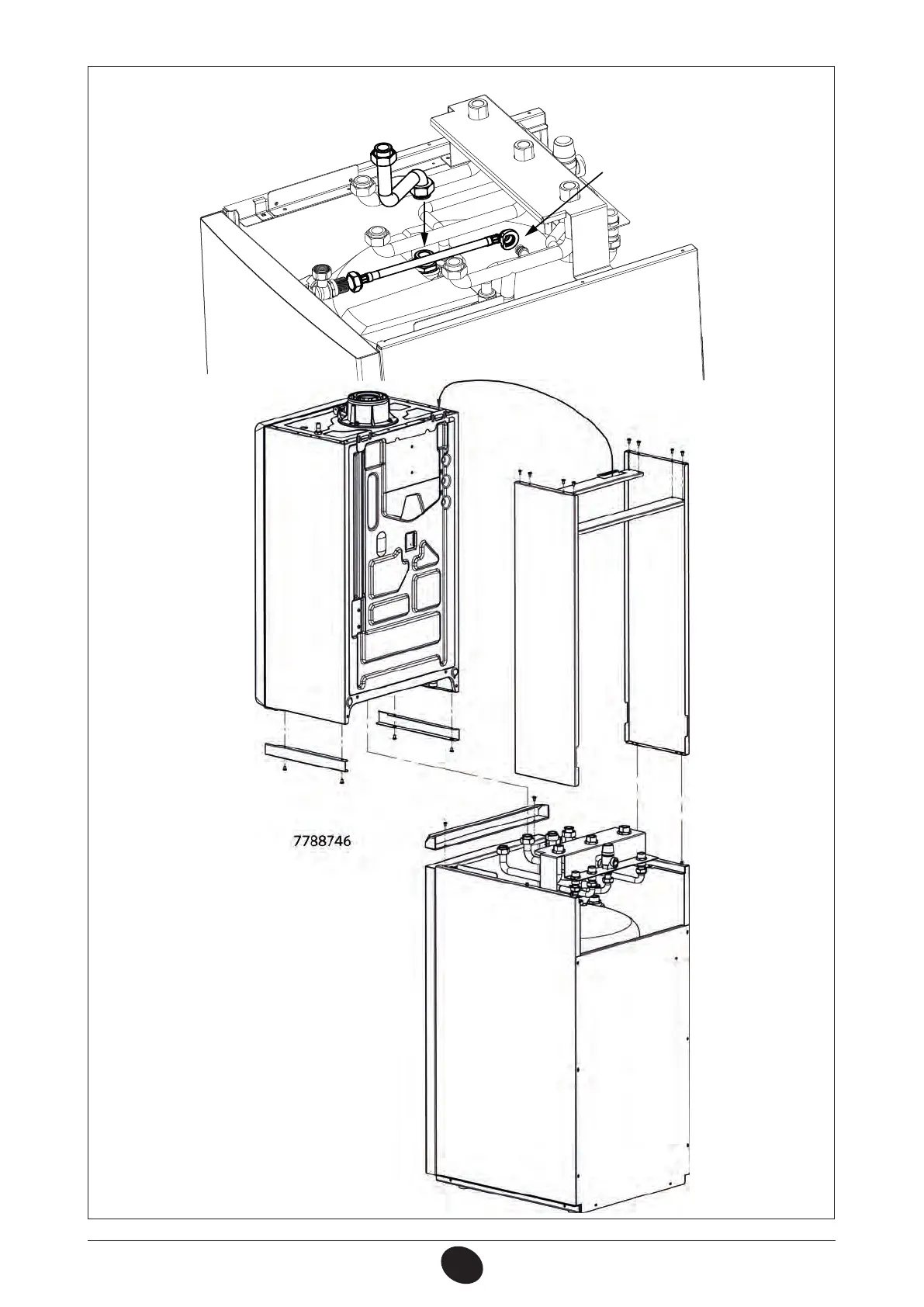 7788746