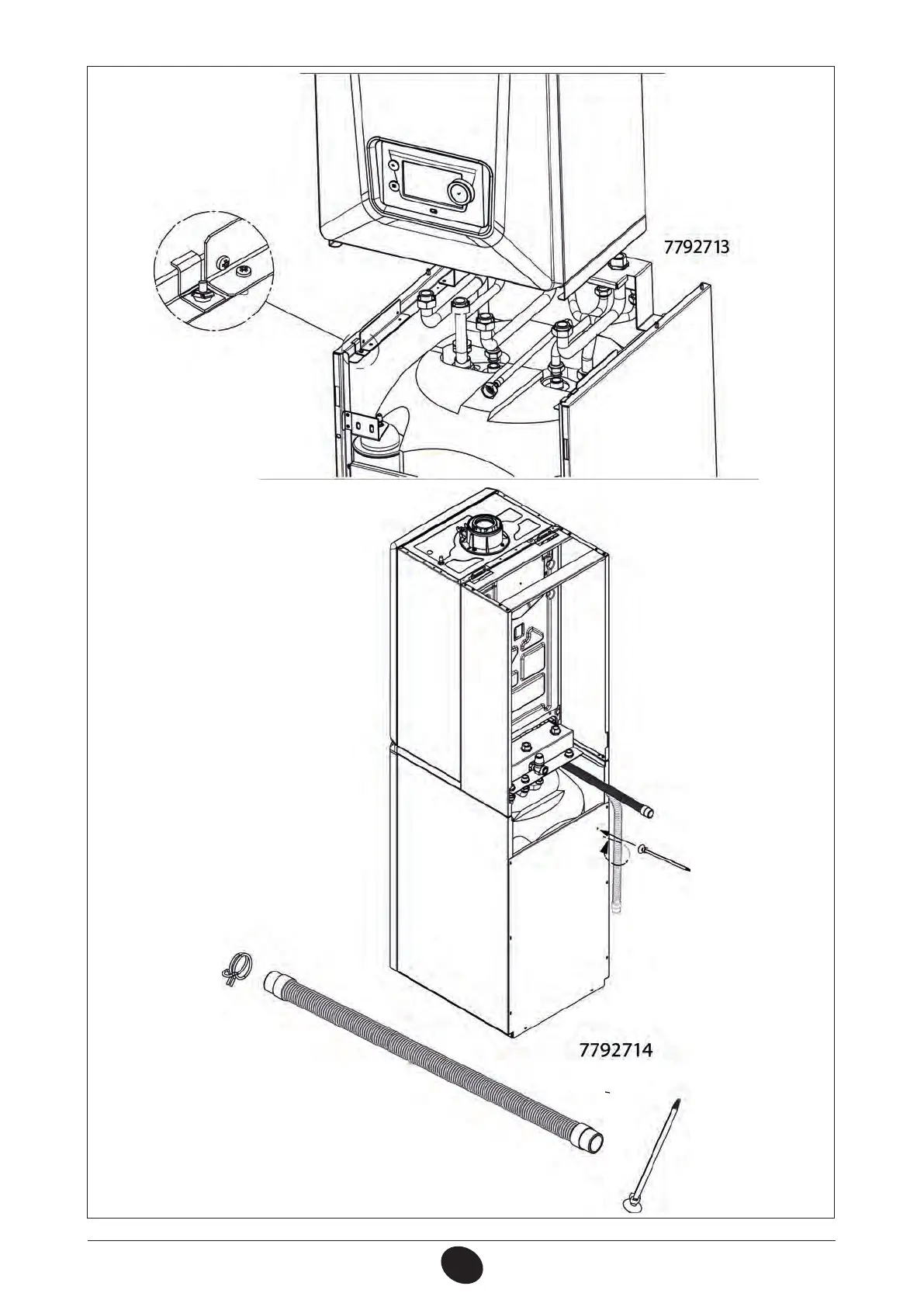 7792713

7792714