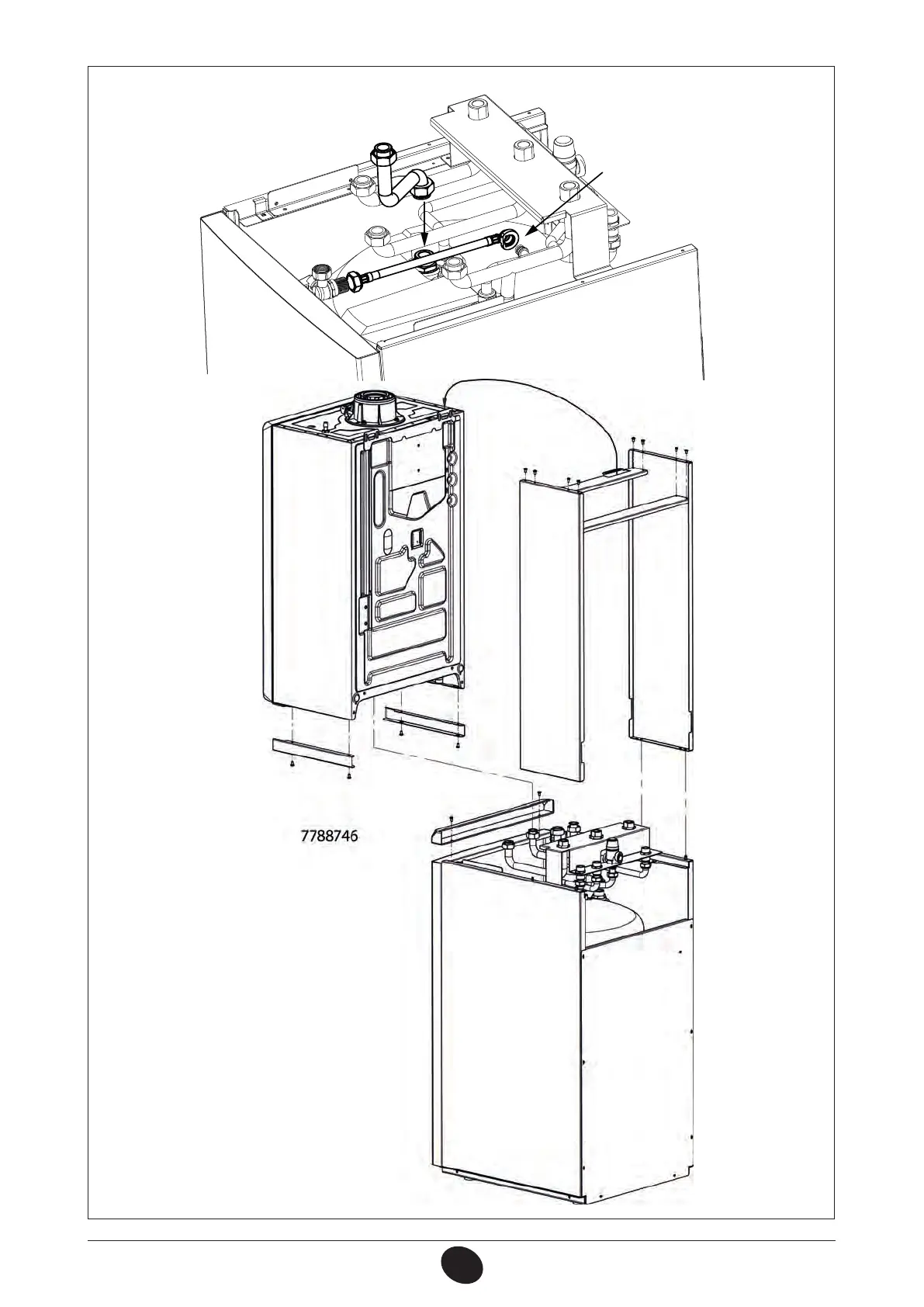 7788746