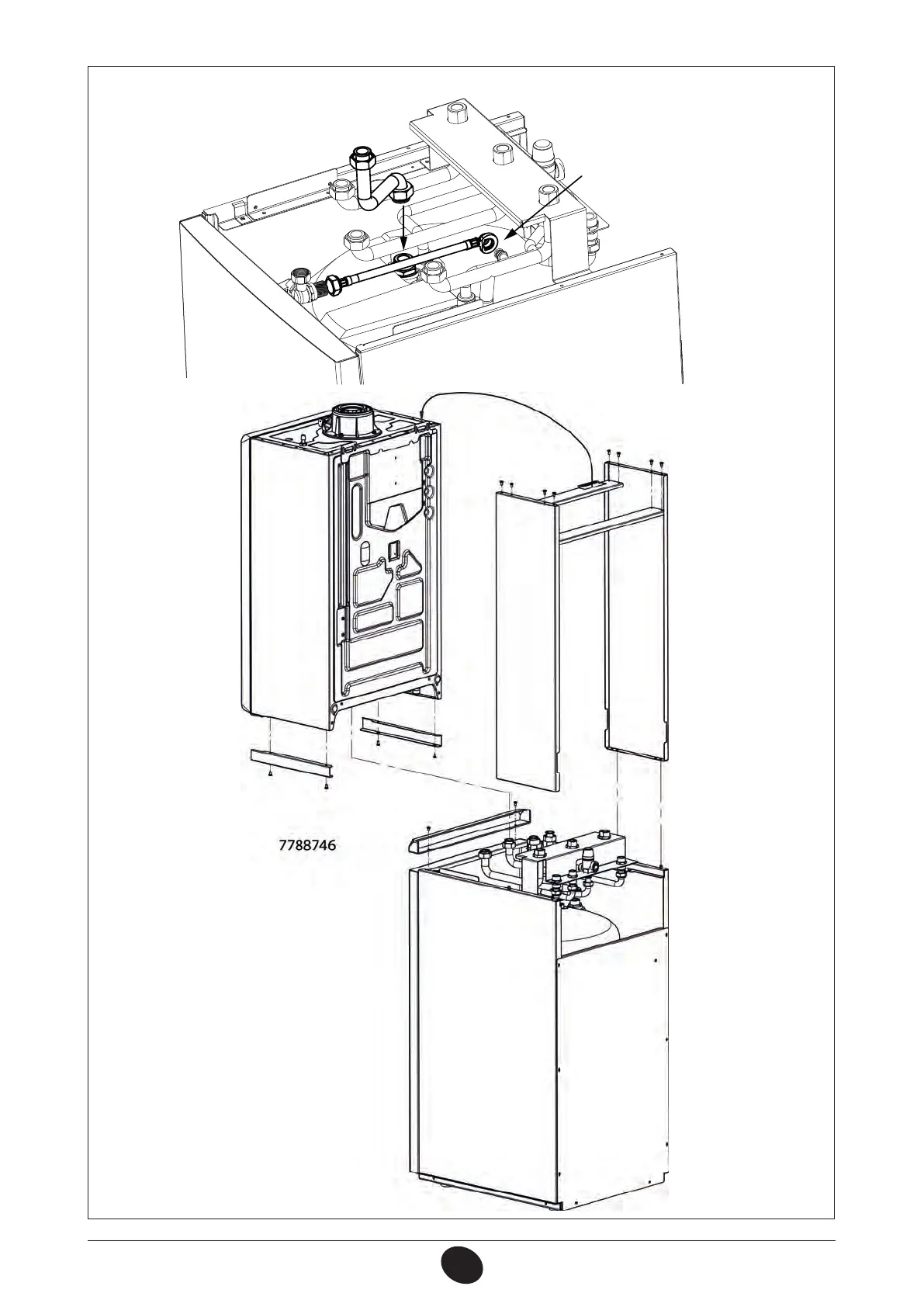 7788746