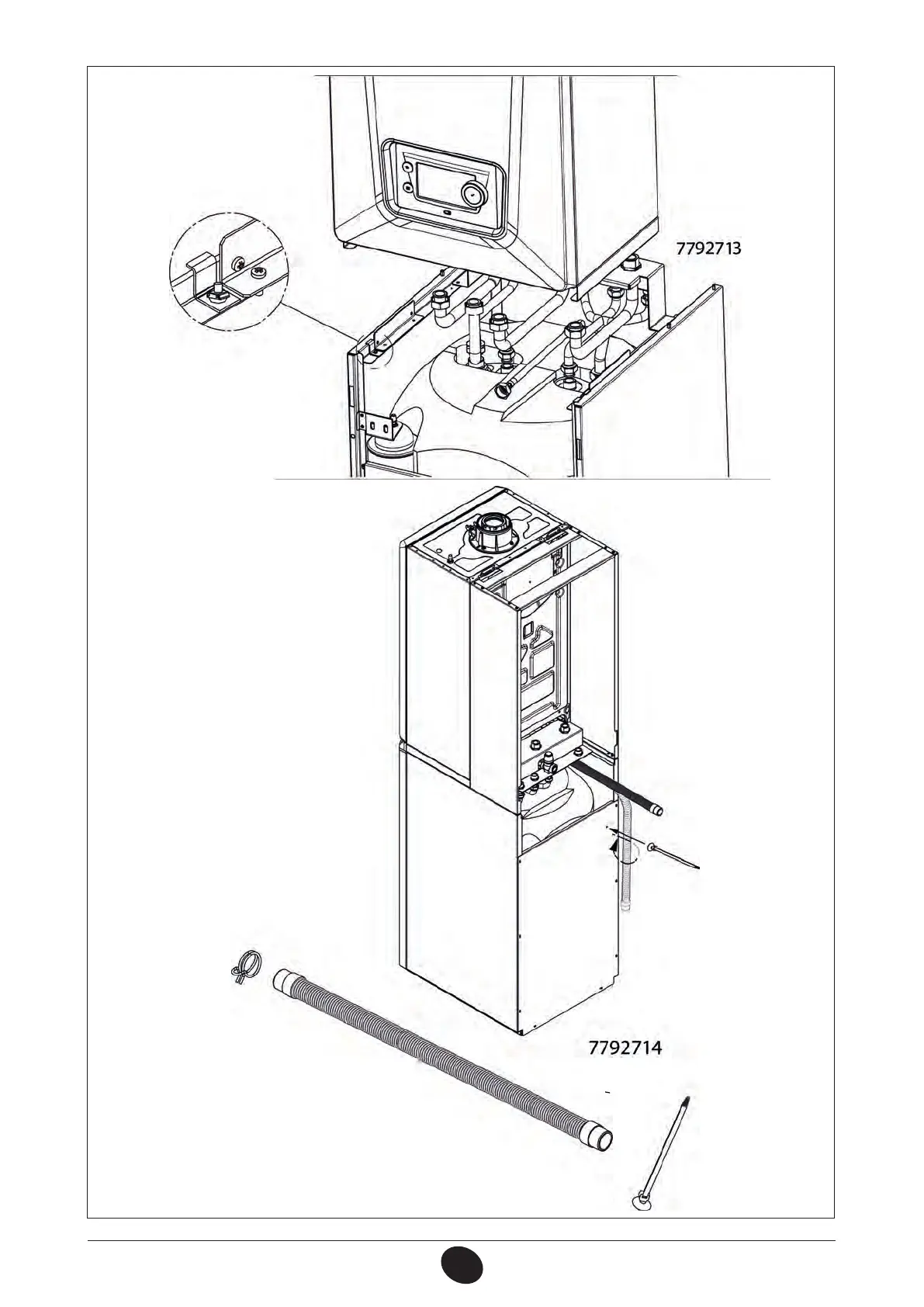 7792713

7792714