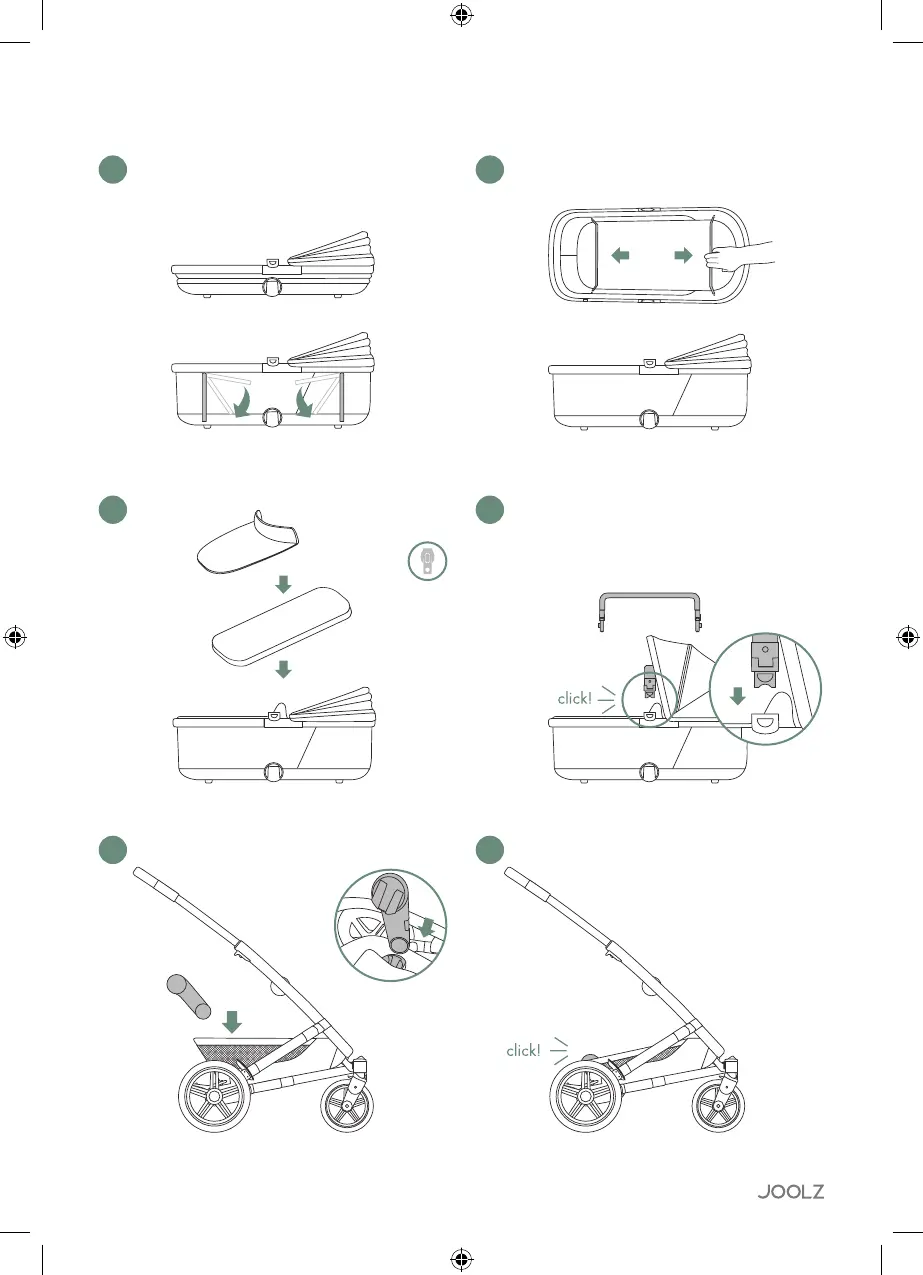 click!

click!

JOOLZ