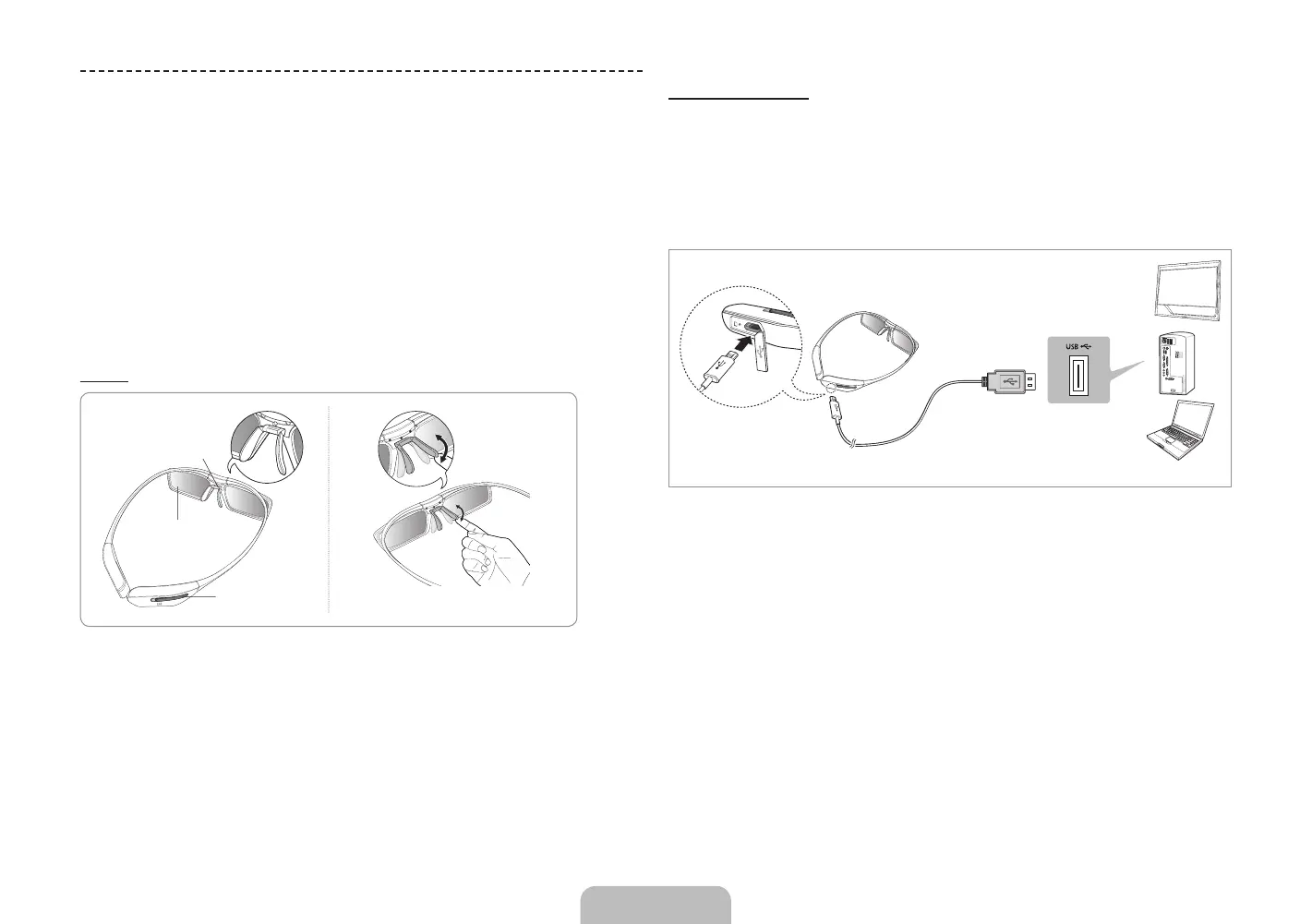 USB