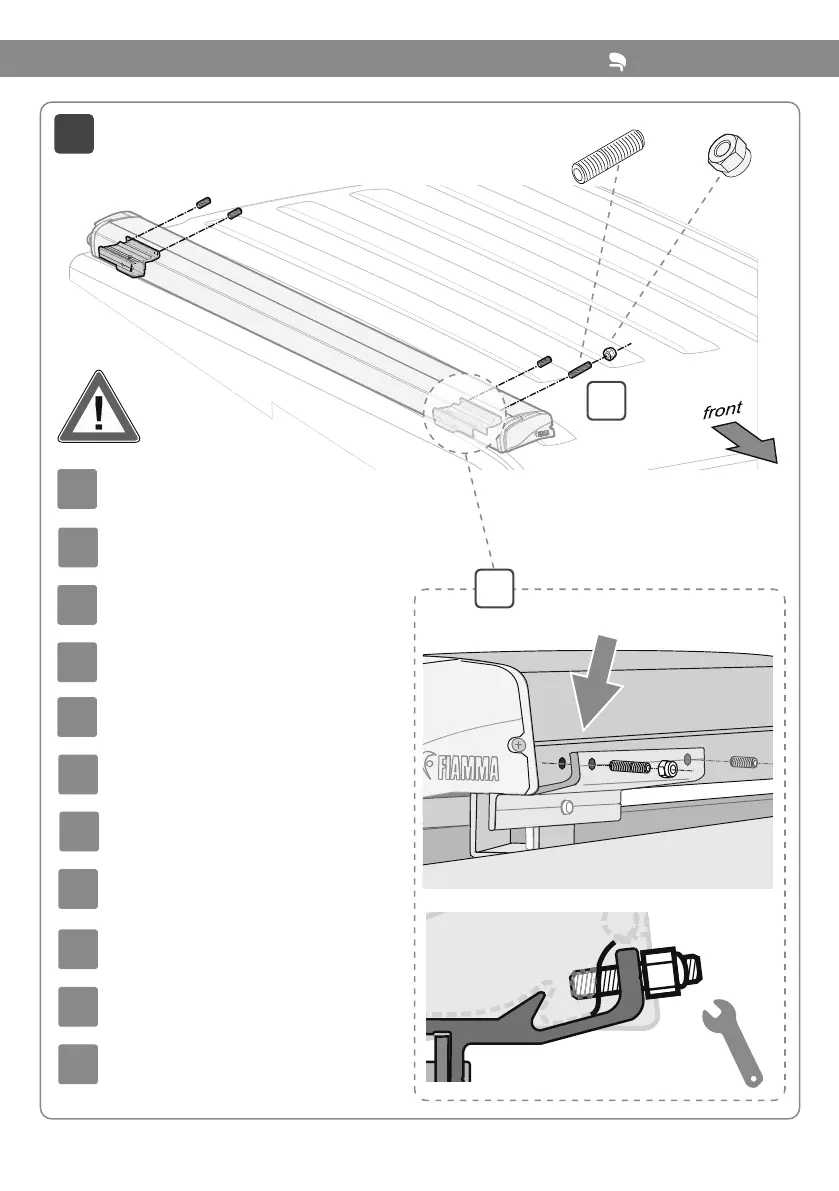 front

FIAMMA