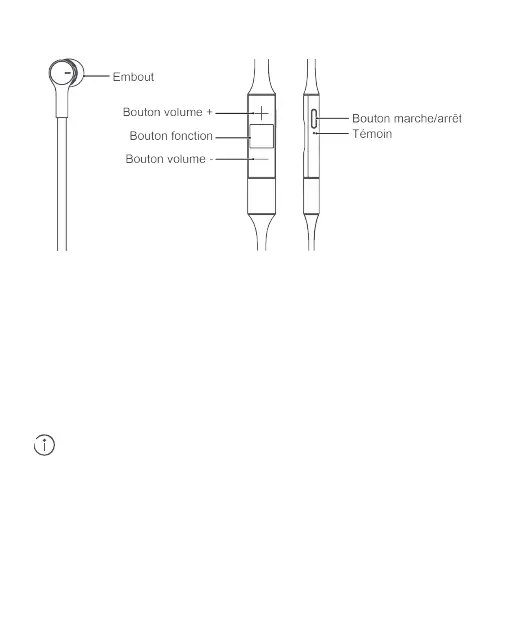 Embout

Bouton volume +
Bouton fonction
Bouton volume -

Bouton marche/arrêt
Témoin