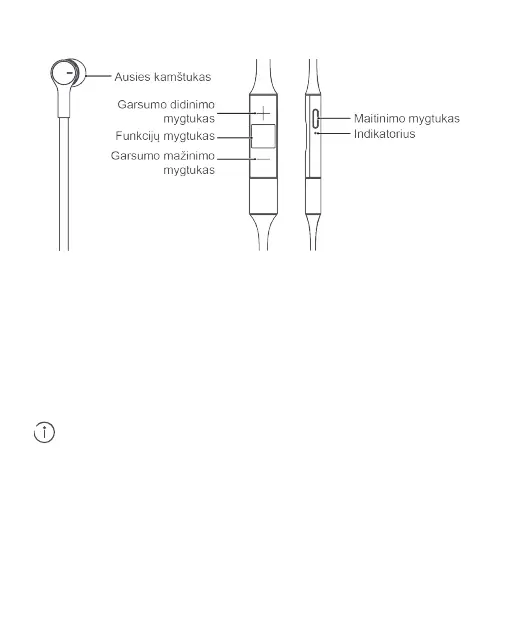 Ausies kamštukas

Garsumo didinimo mygtukas

Funkcijų mygtukas

Garsumo mažinimo mygtukas

Maitinimo mygtukas

Indikatorius