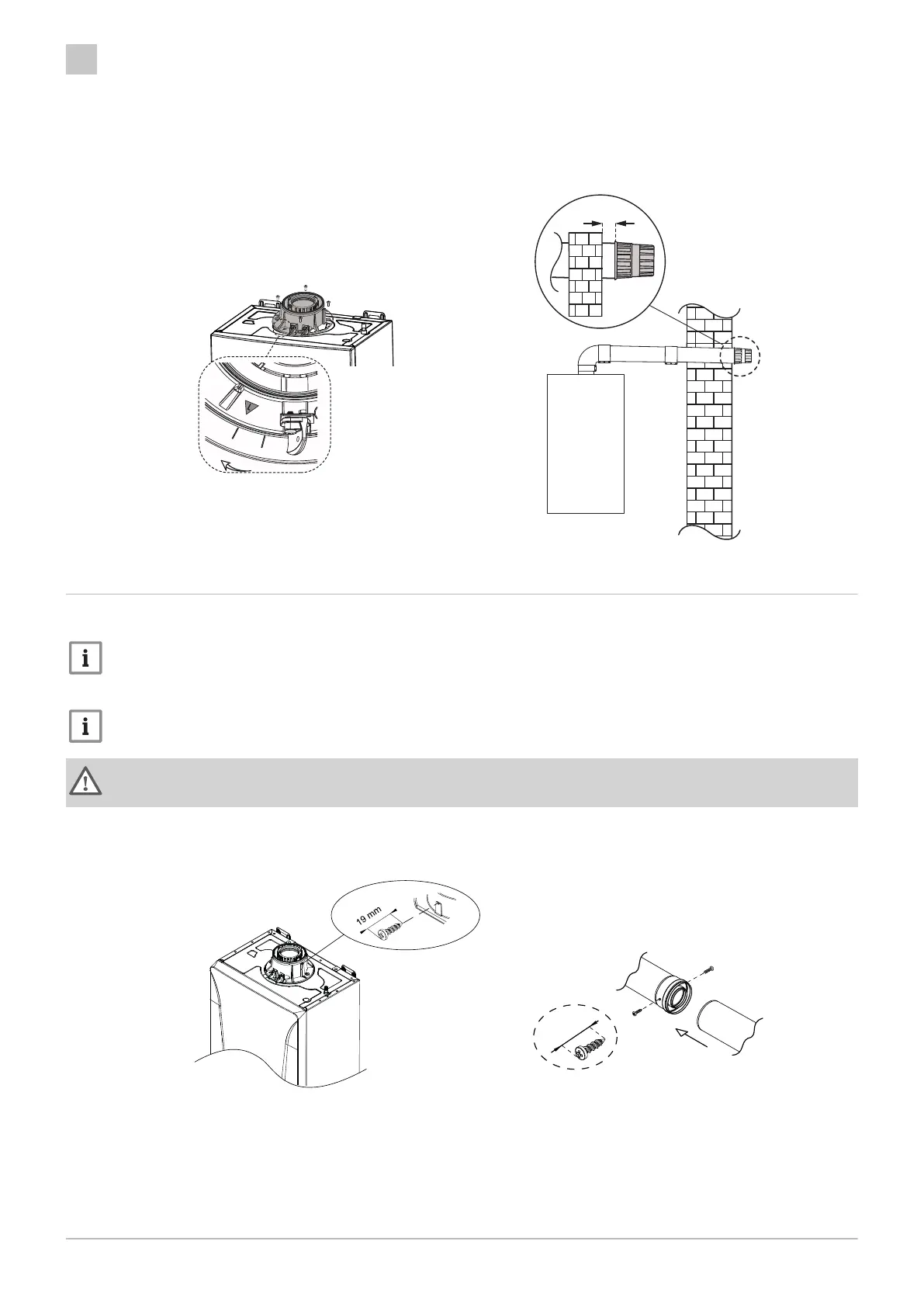 19 mm