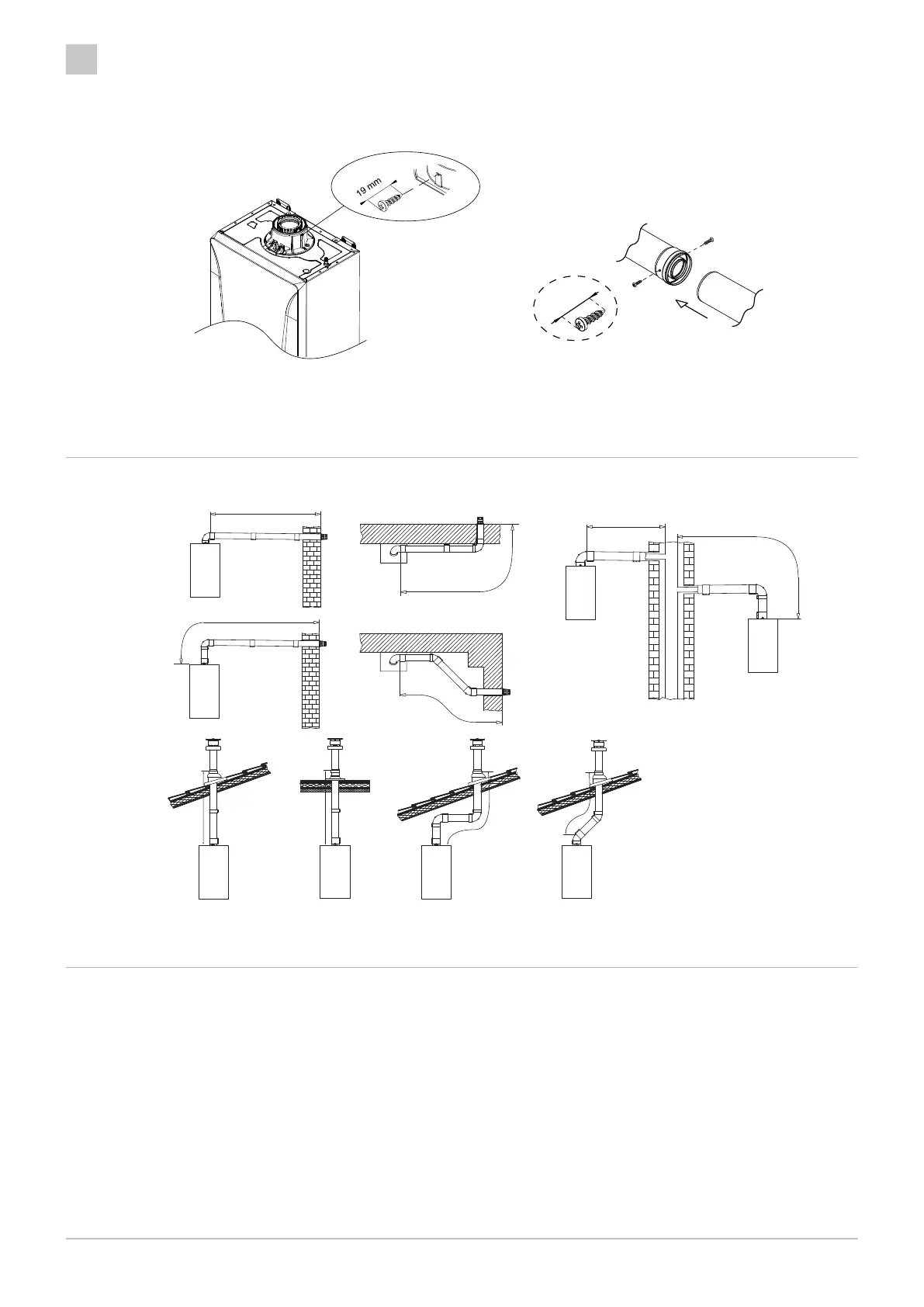 19 mm