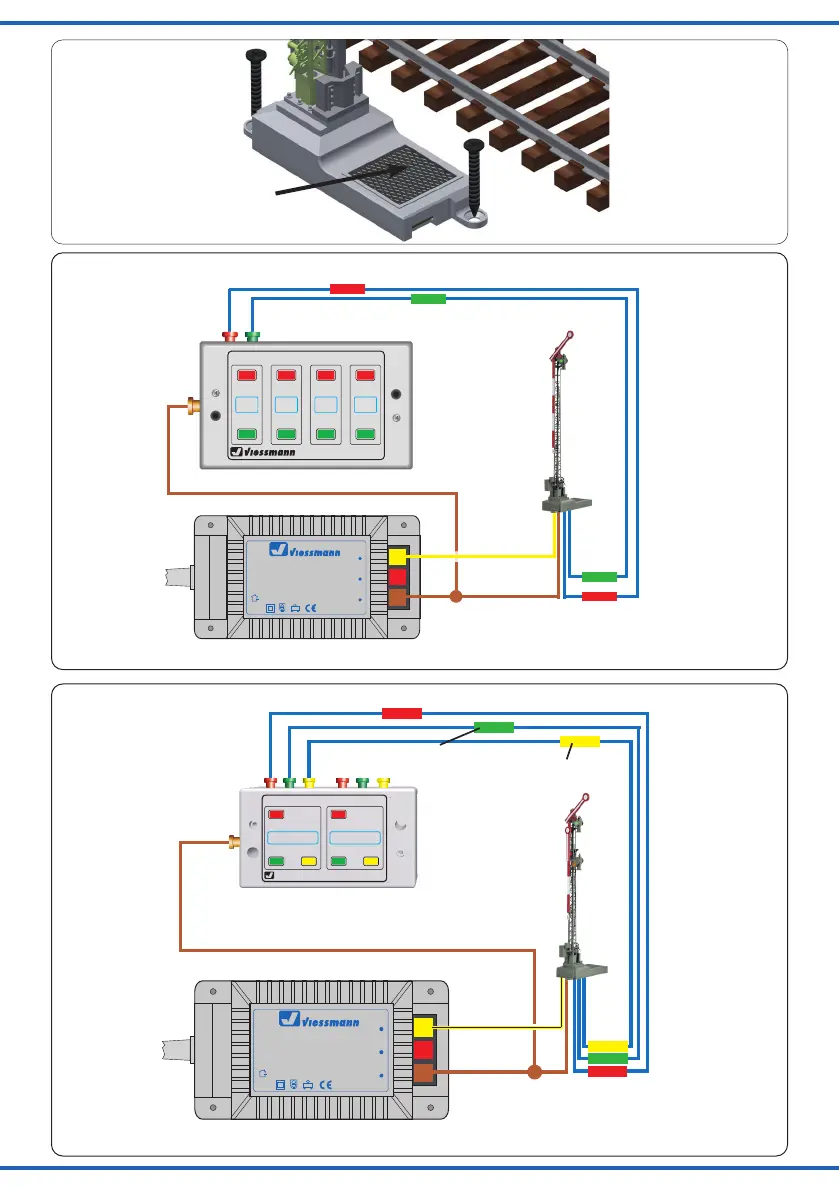 Viessmann

Viessmann

Viessmann