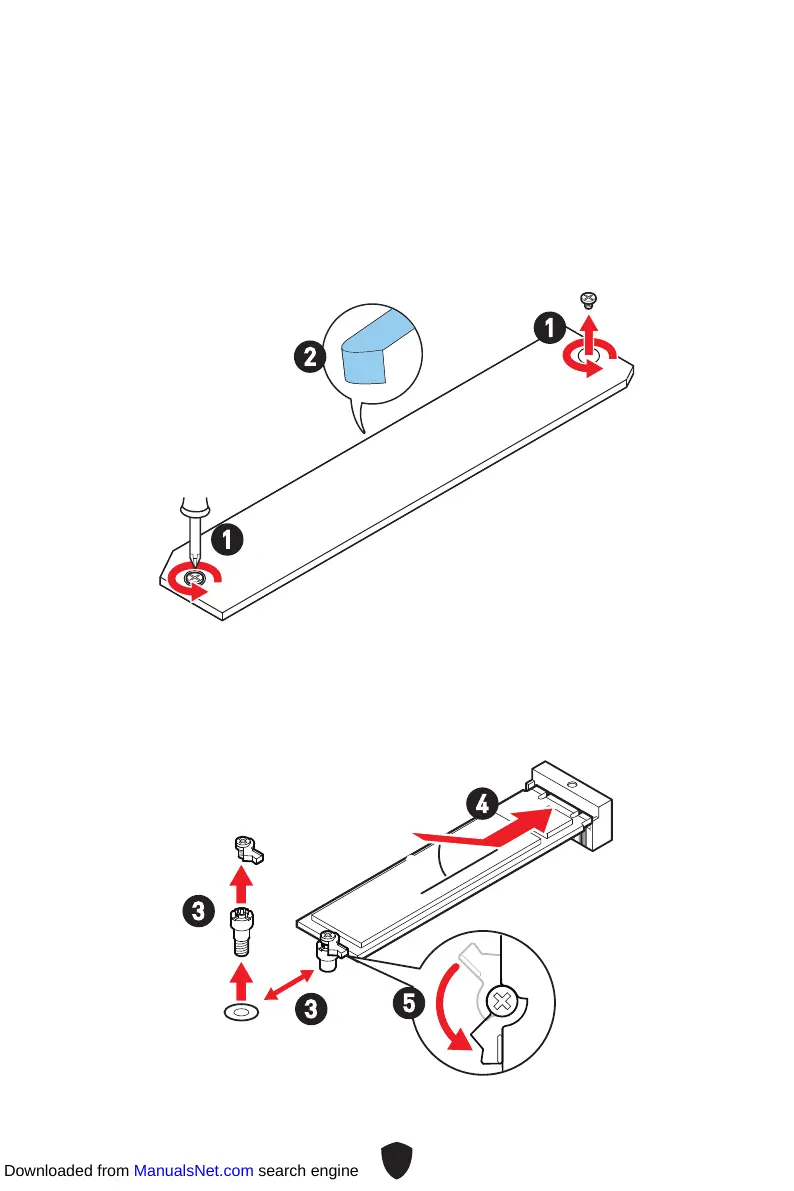 2

1

1

4

3

3

5

Downloaded from ManualsNet.com search engine