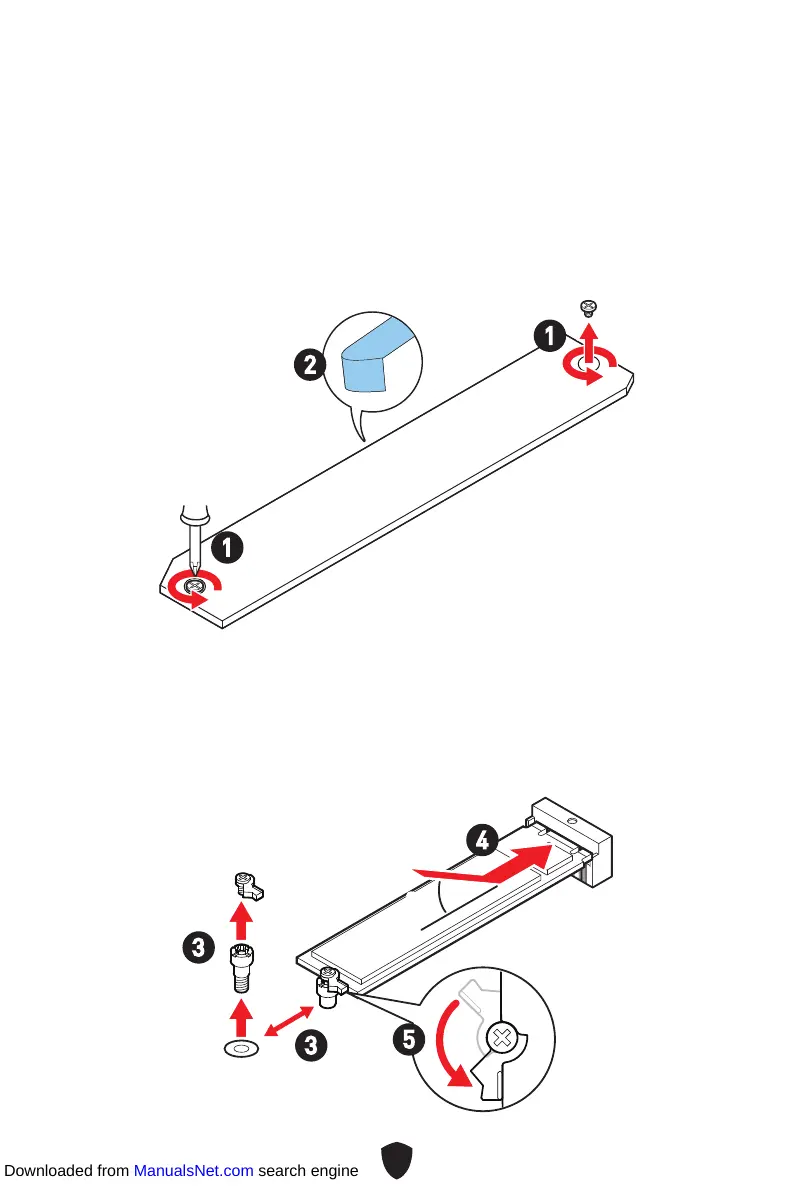 2

1

1

4

3

3

5

Downloaded from ManualsNet.com search engine