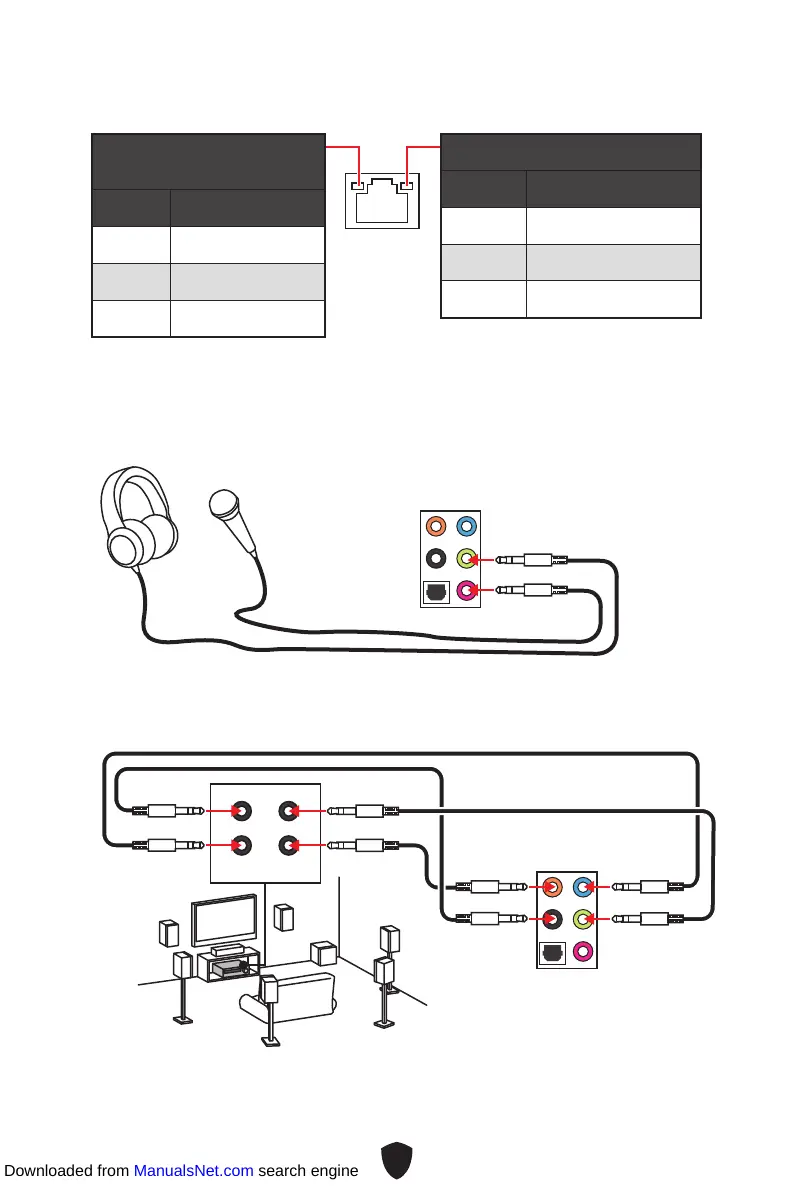 Downloaded from ManualsNet.com search engine