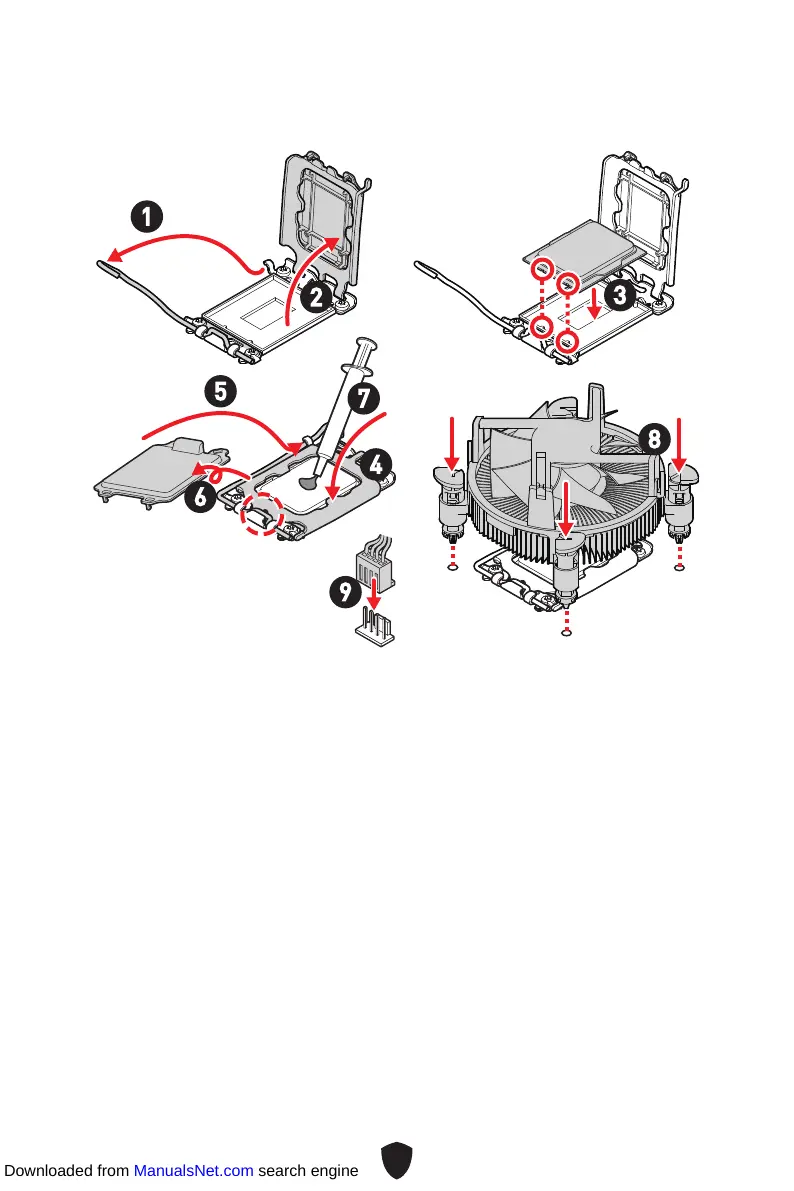 1
2
3
5
7
4
6
8
9

Downloaded from ManualsNet.com search engine