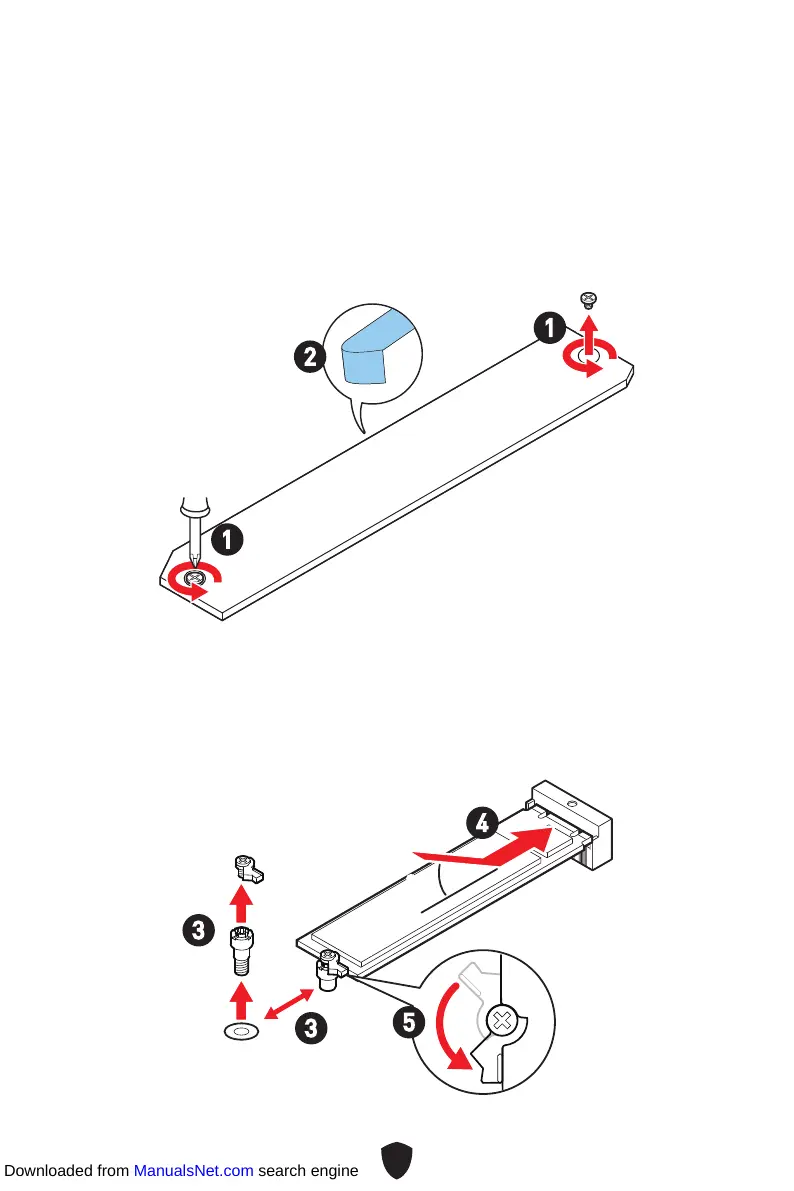 2

1

1

4

3

3

5

Downloaded from ManualsNet.com search engine