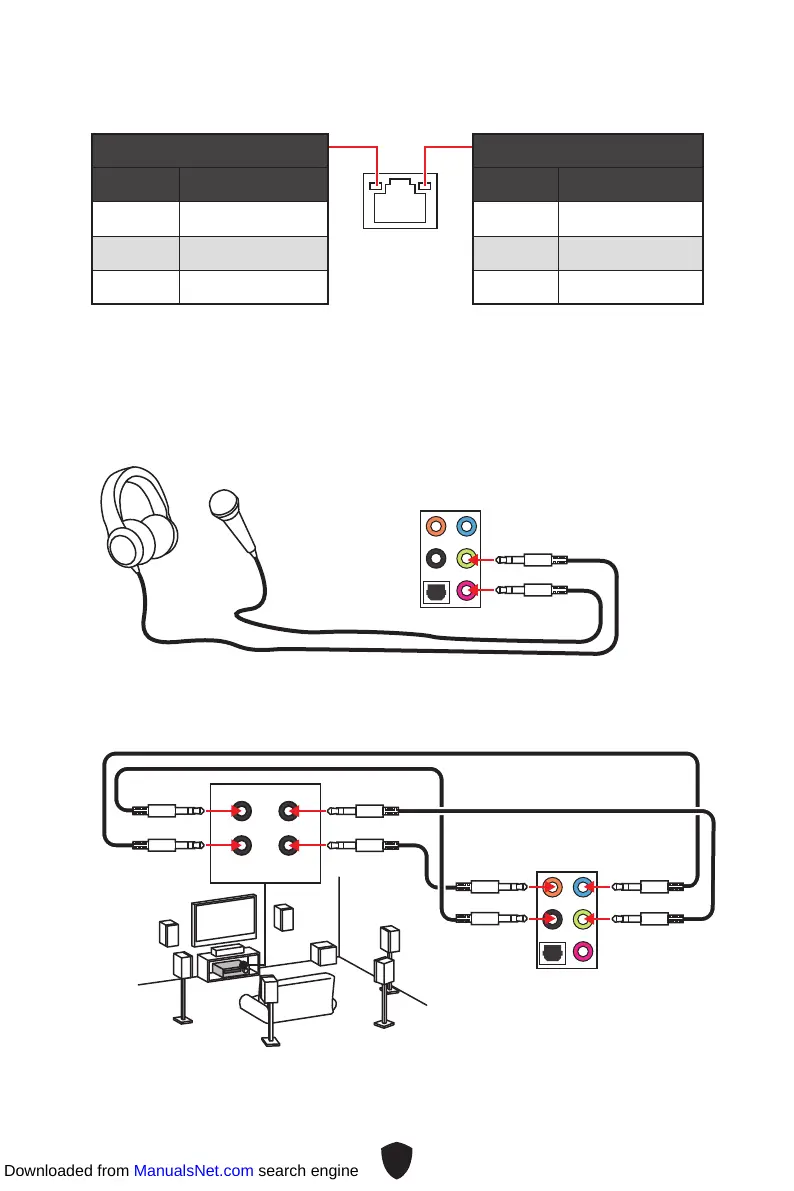 Downloaded from ManualsNet.com search engine