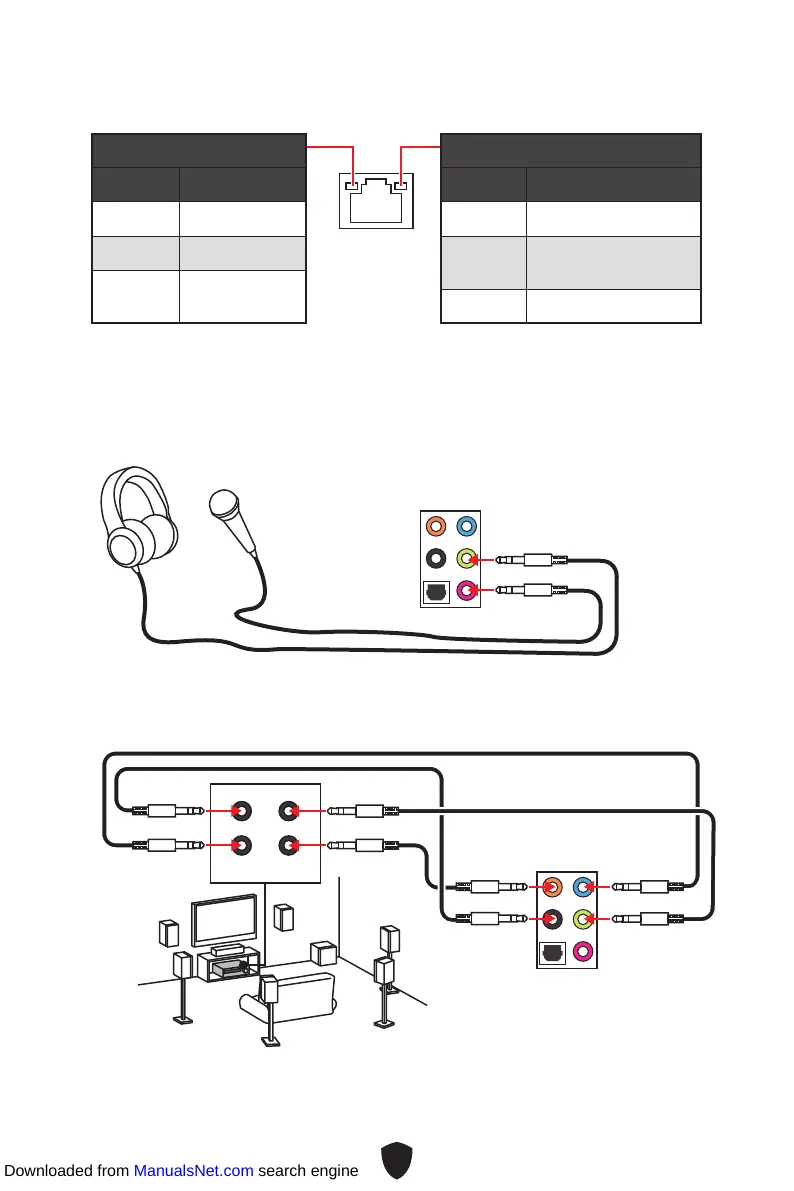 Downloaded from ManualsNet.com search engine