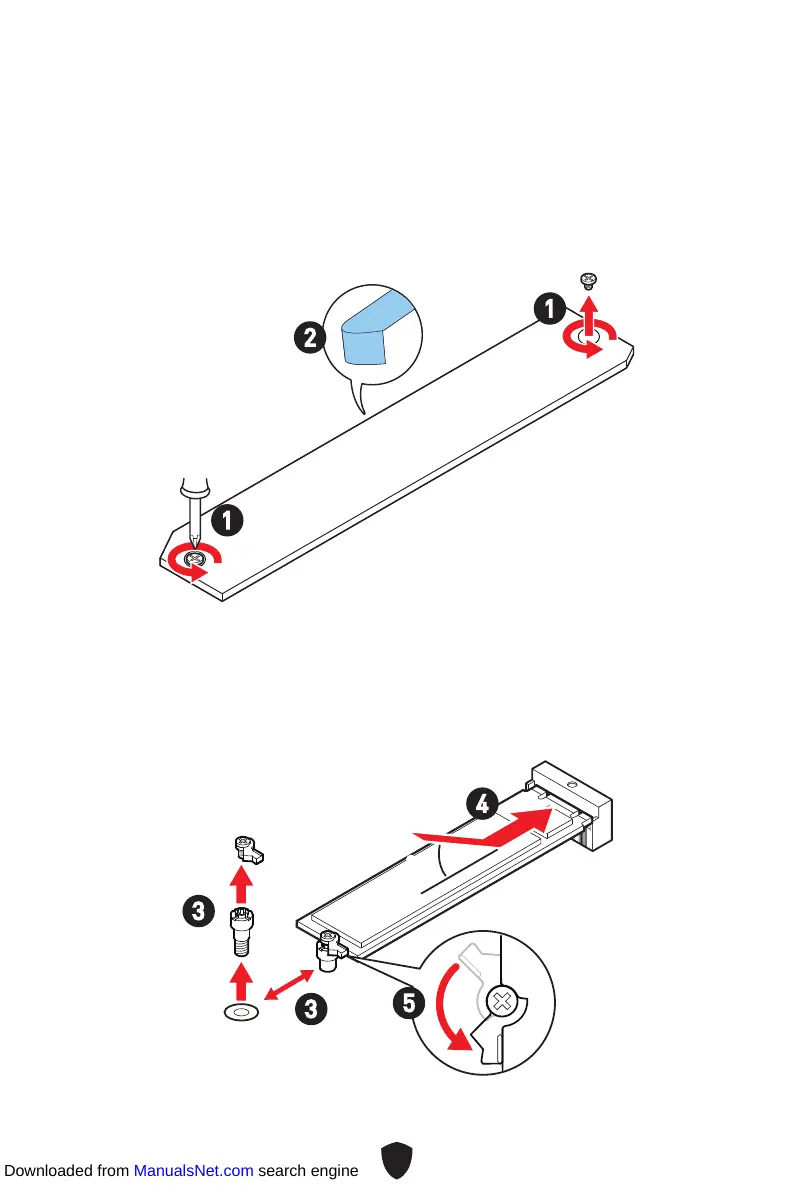 2

1

1

4

3

3

5

Downloaded from ManualsNet.com search engine