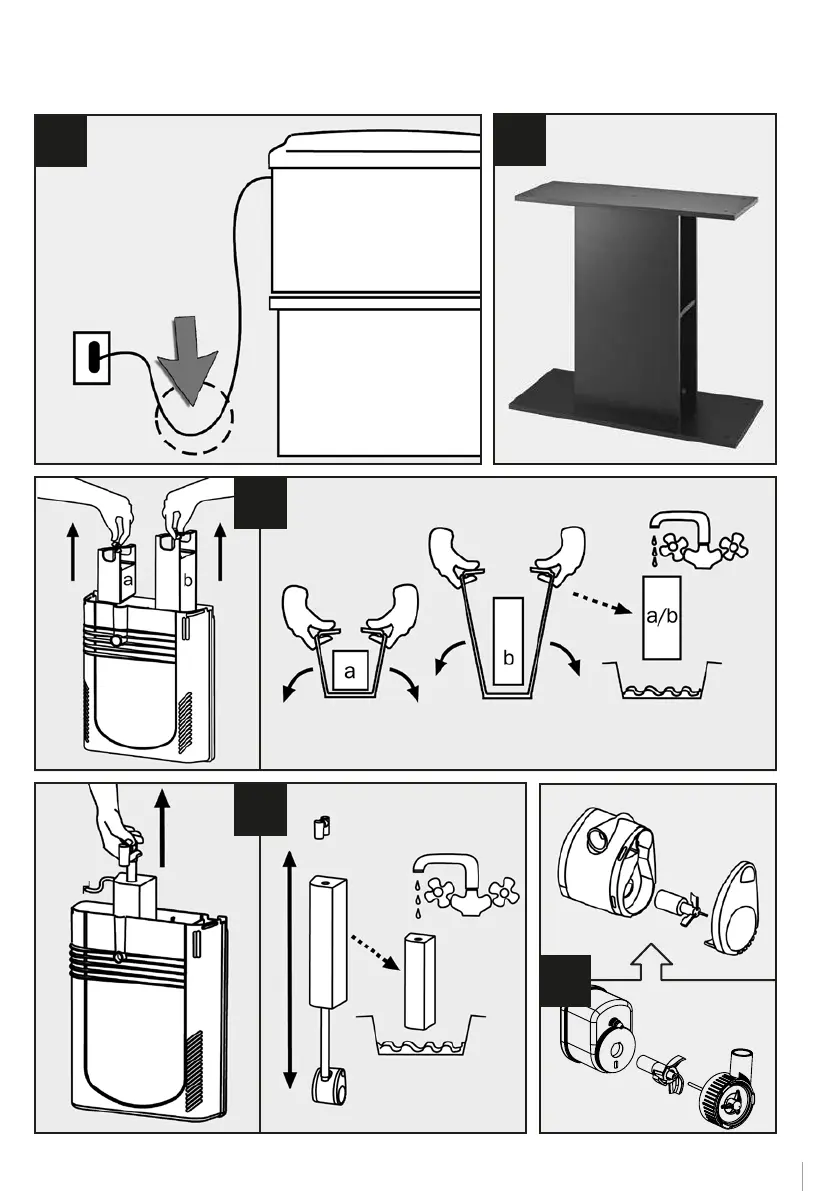 a

b

a

b

a/b