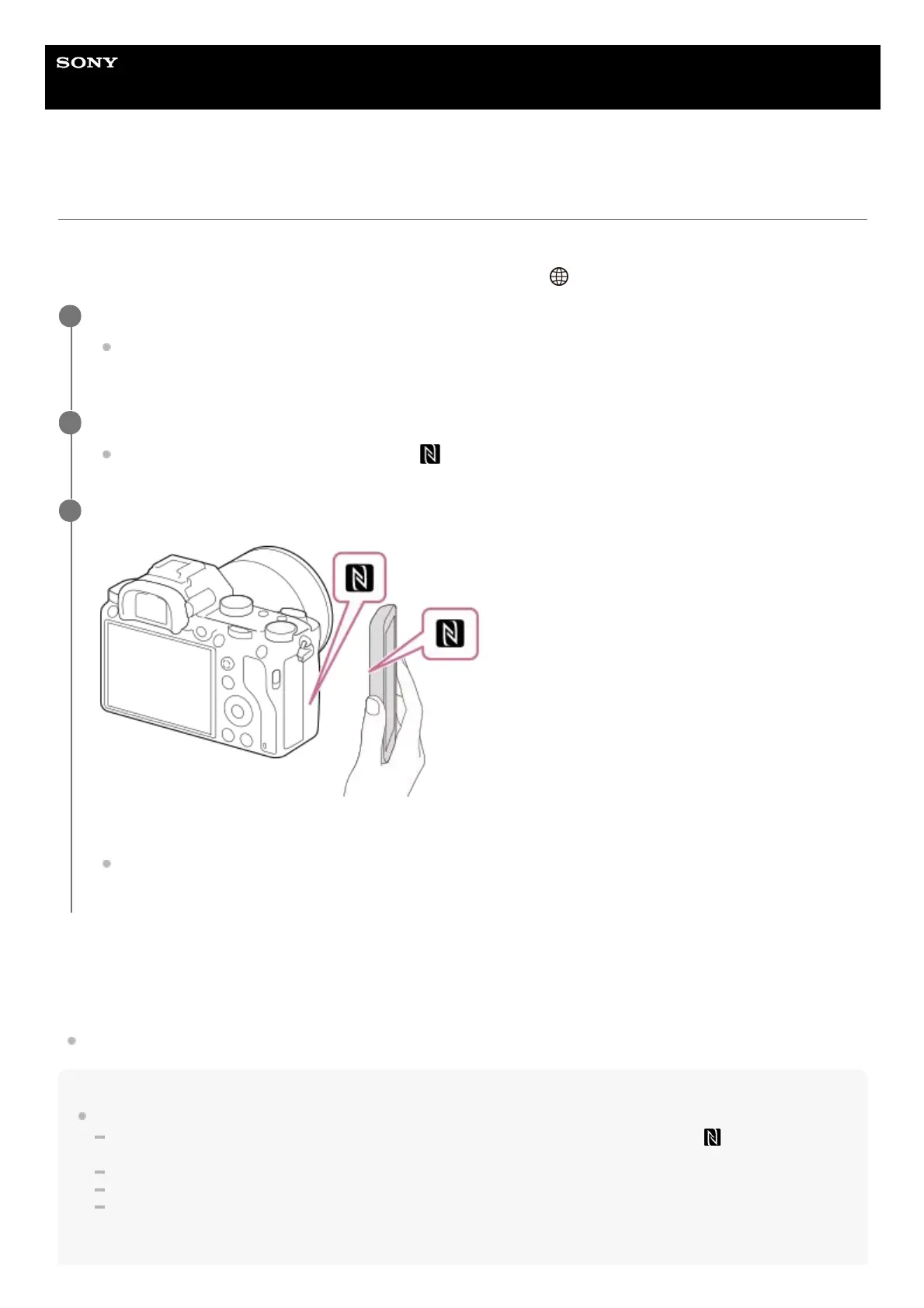 SONY