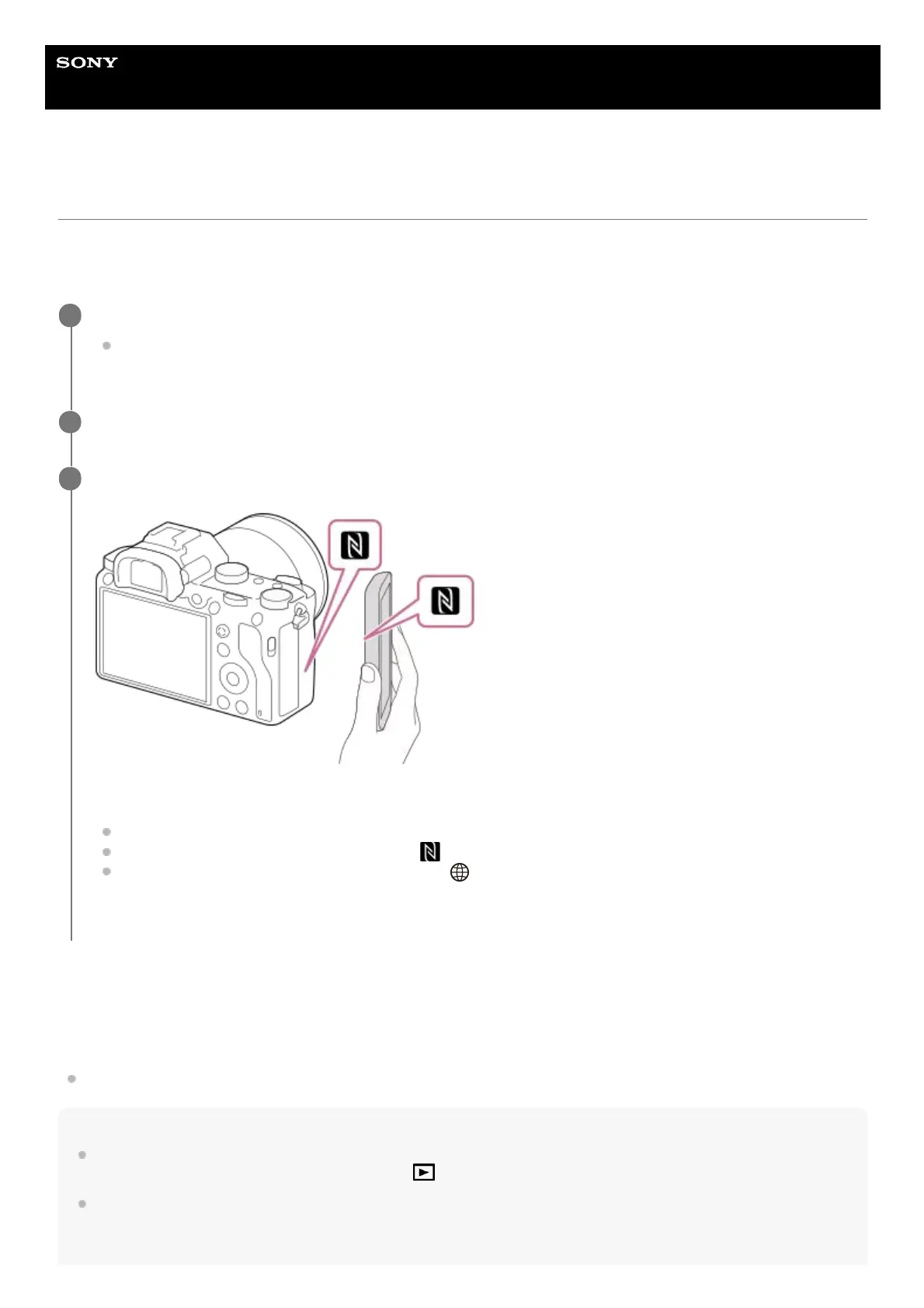 SONY