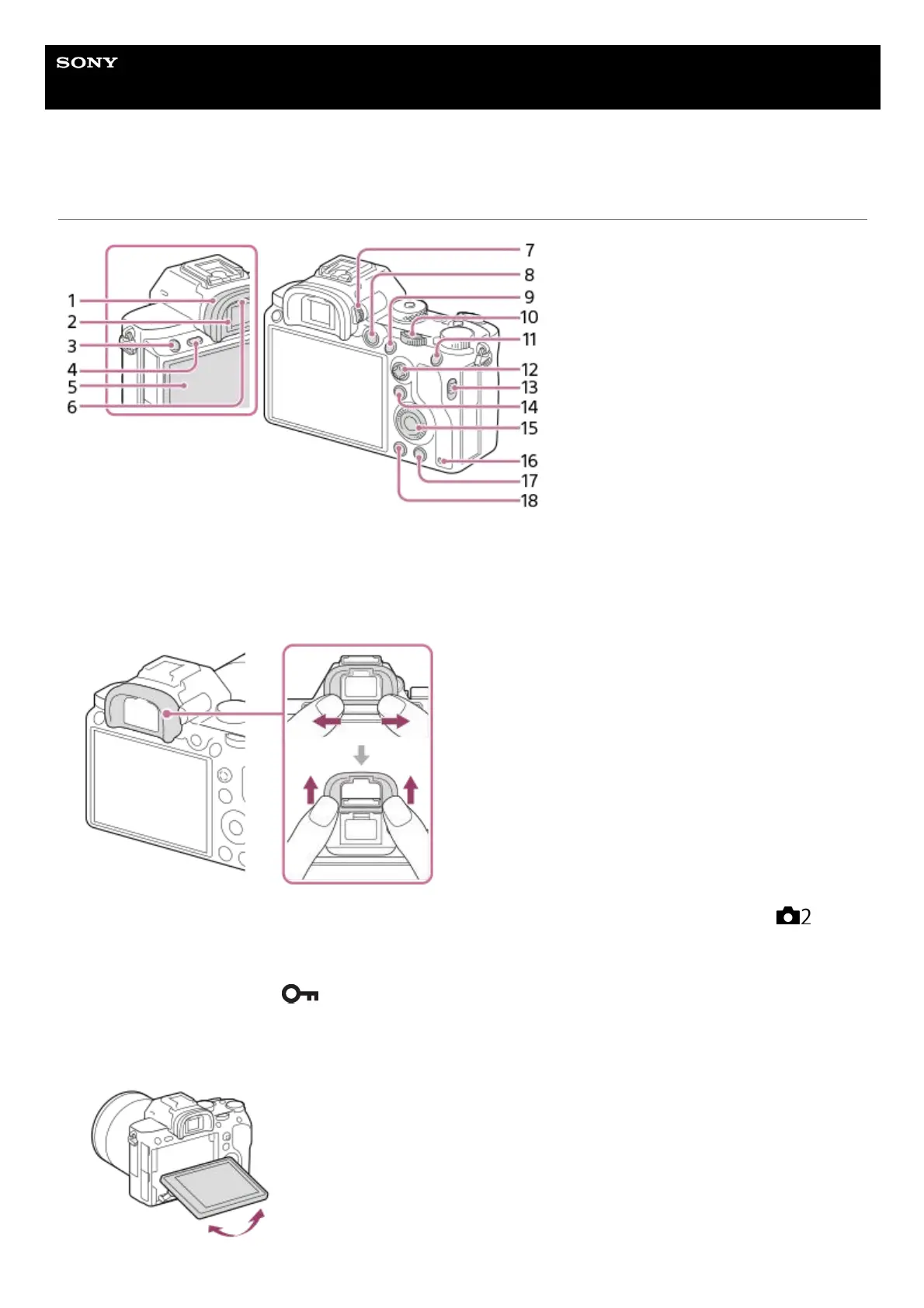 SONY

1
2
3
4
5
6
7
8
9
10
11
12
13
14
15
16
17
18

2