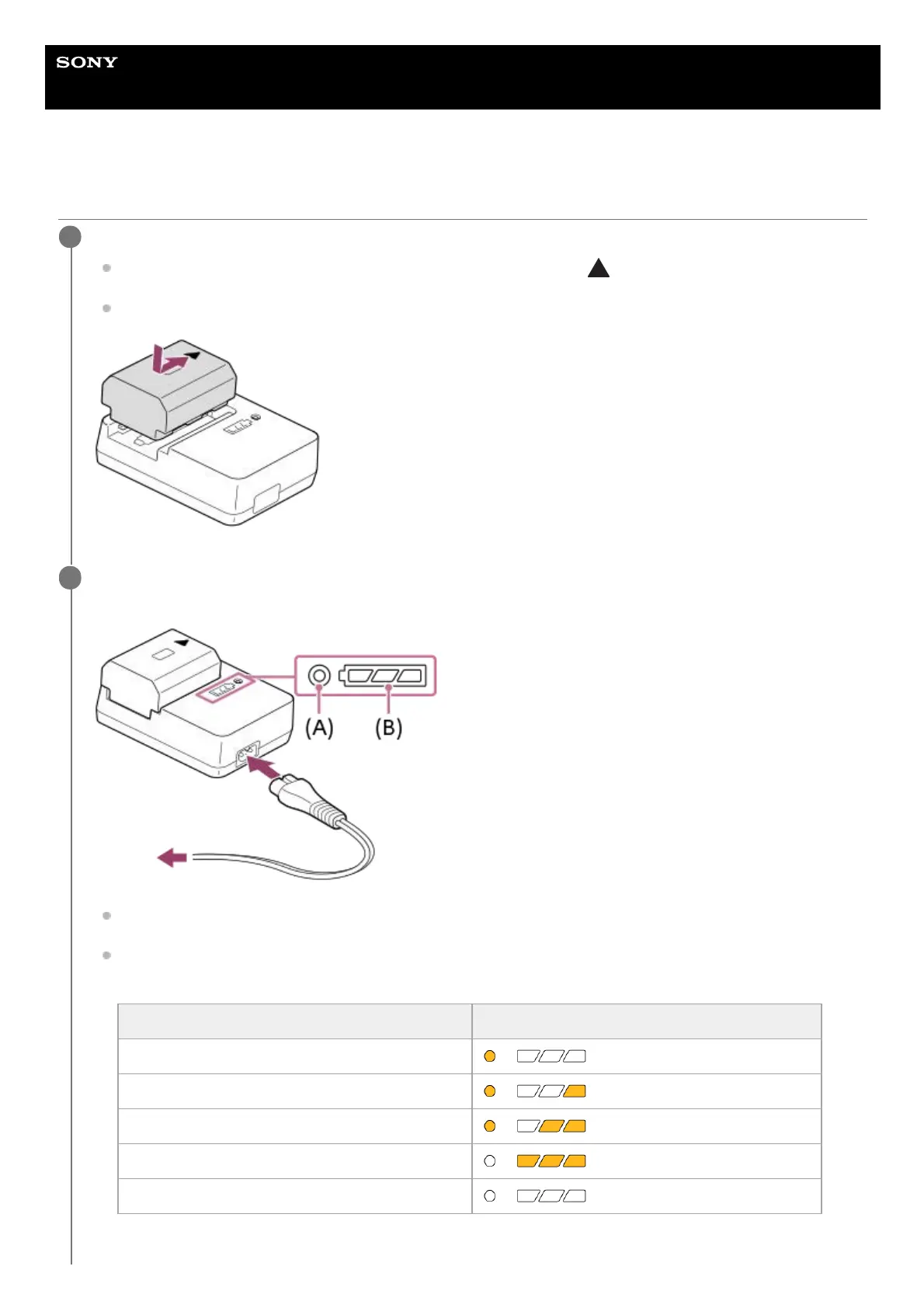 SONY

(A)

(B)