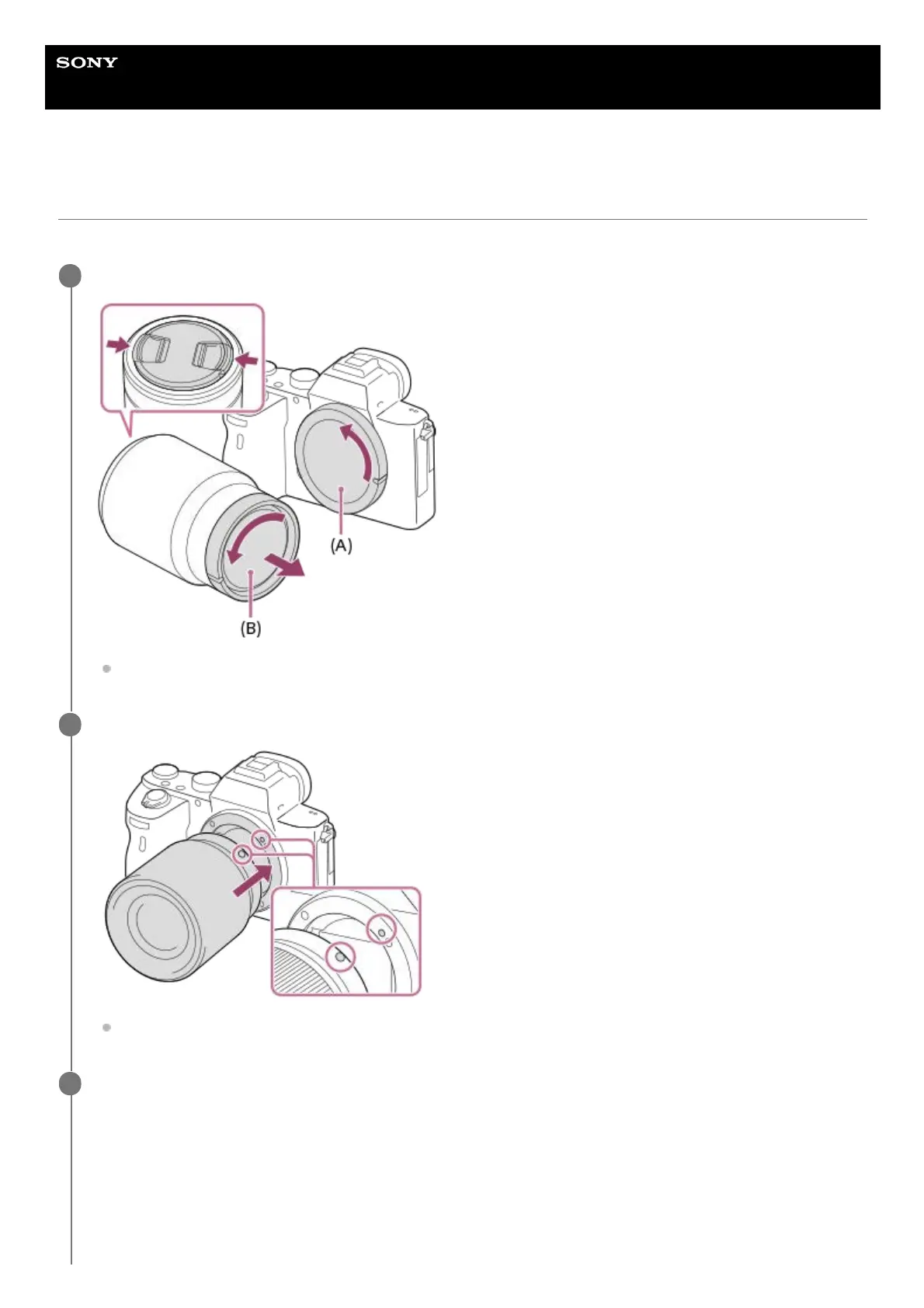 SONY

(A)

(B)