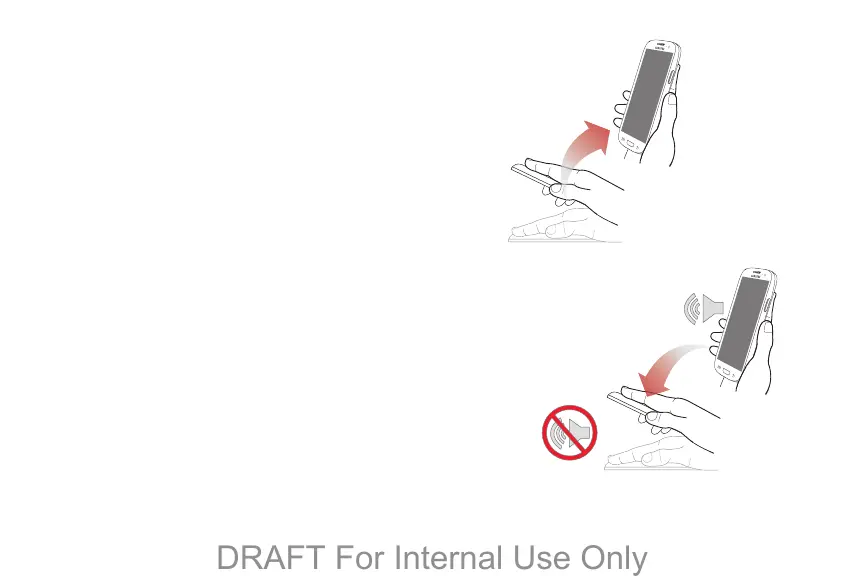 DRAFT For Internal Use Only