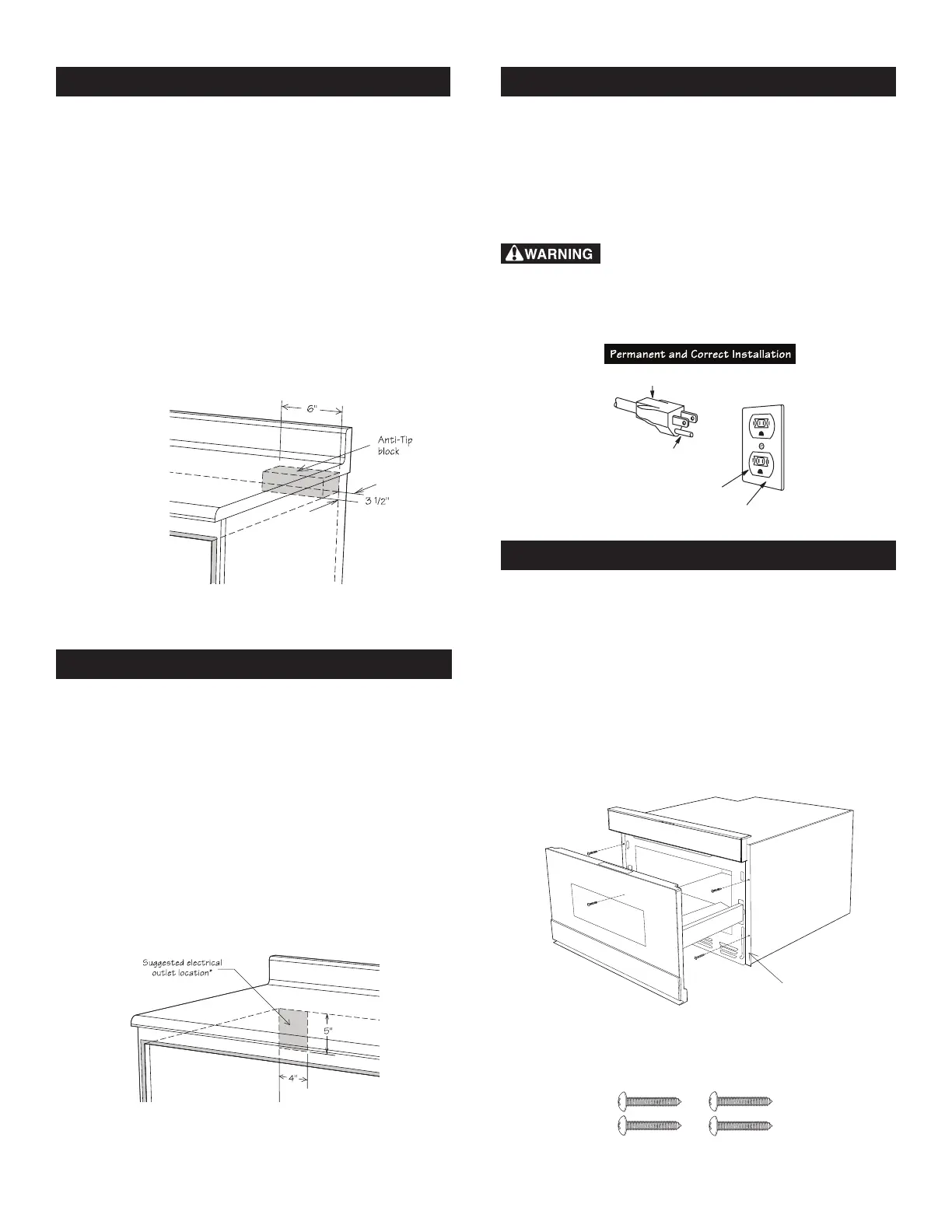 6"

Anti-Tip block

3 1/2"

Suggested electrical outlet location*

5"

4"

WARNING

Permanent and Correct Installation