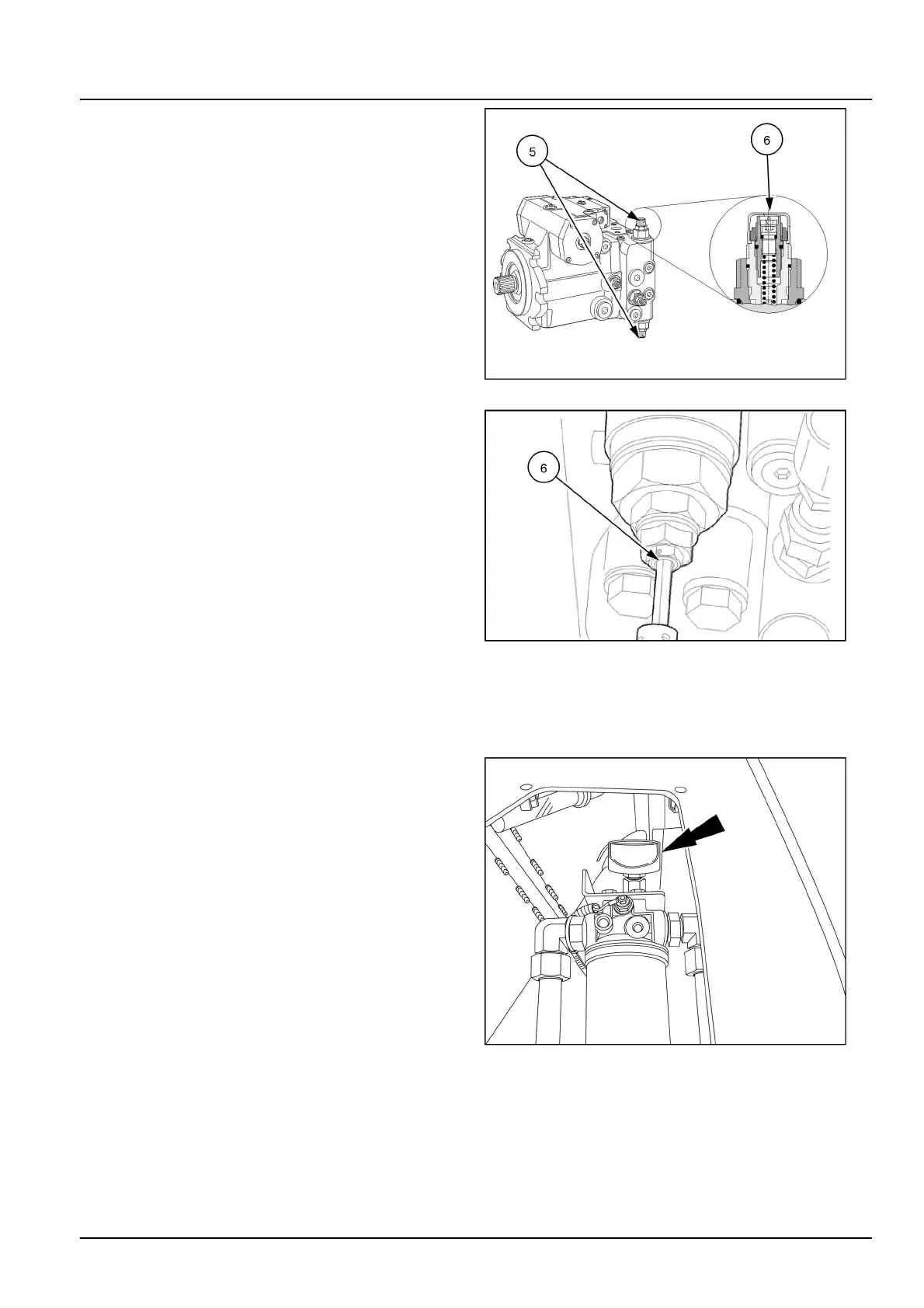 5

6

6