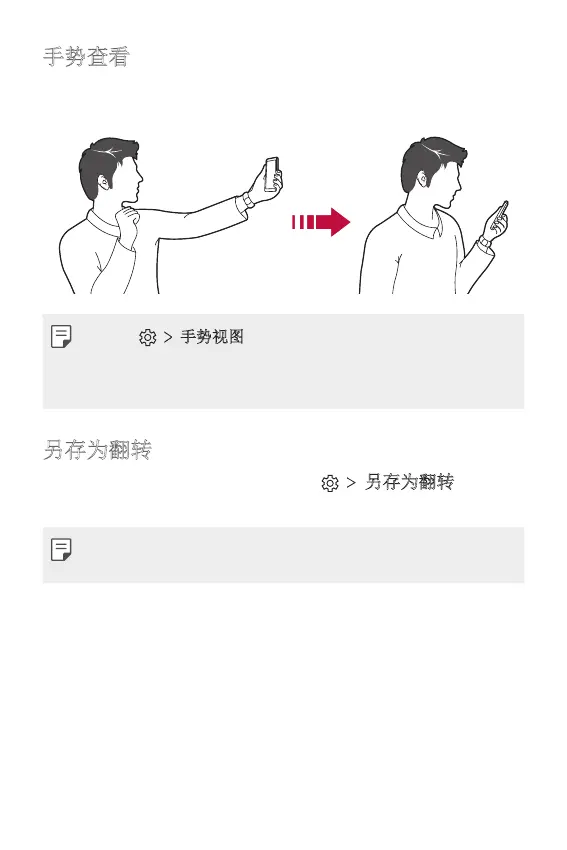 手势查看

> 手势视图

另存为翻转

> 另存为翻转