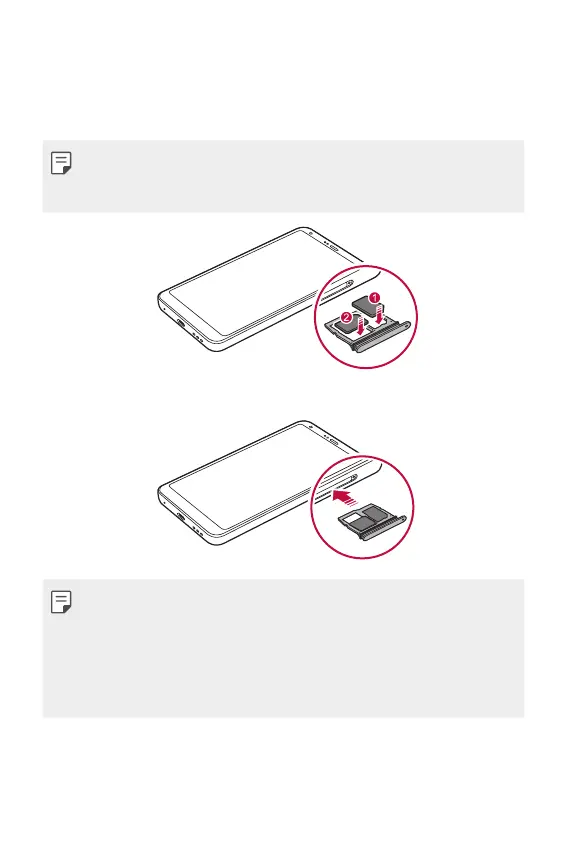 1
2