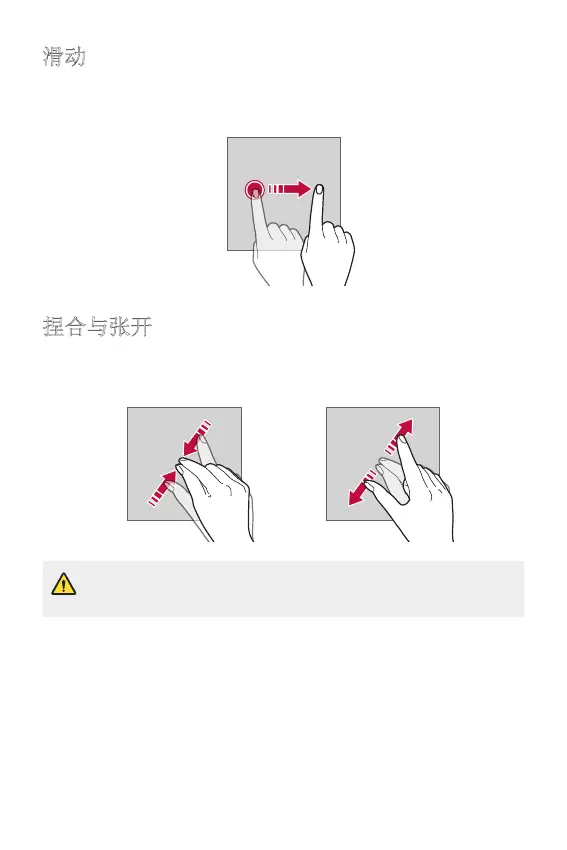 滑动

捏合与张开