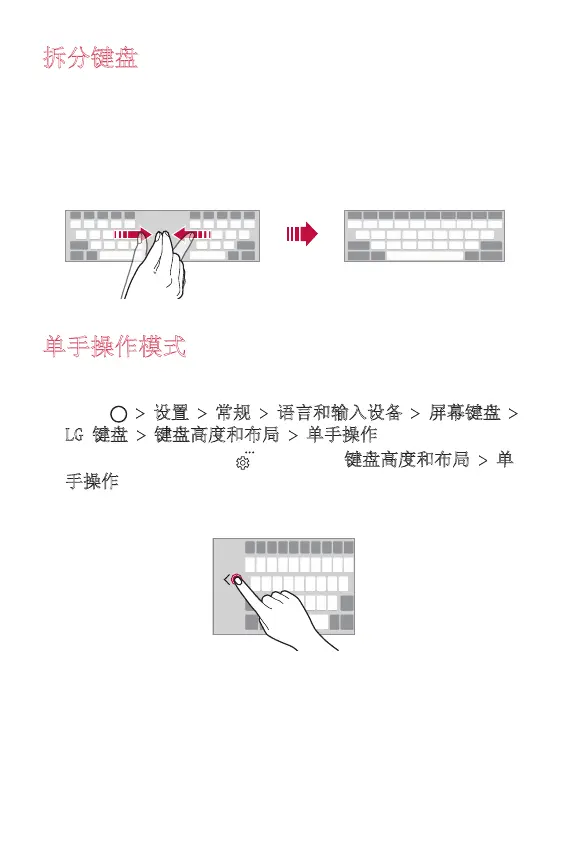 拆分键盘

单手操作模式

> 设置 > 常规 > 语言和输入设备 > 屏幕键盘 > LG 键盘 > 键盘高度和布局 > 单手操作

键盘高度和布局 > 单手操作