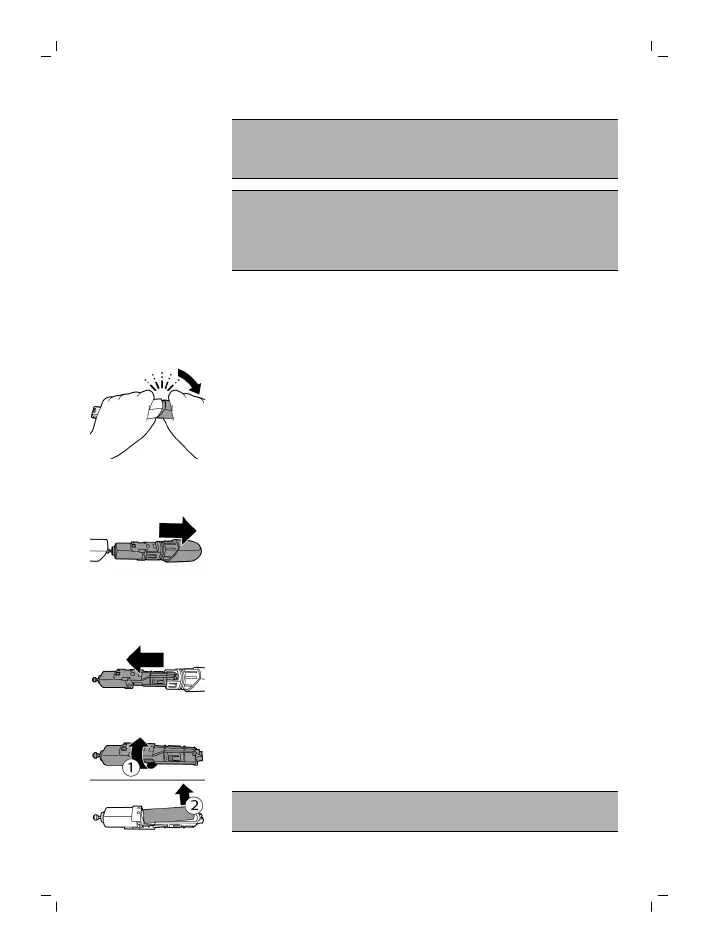 1

2