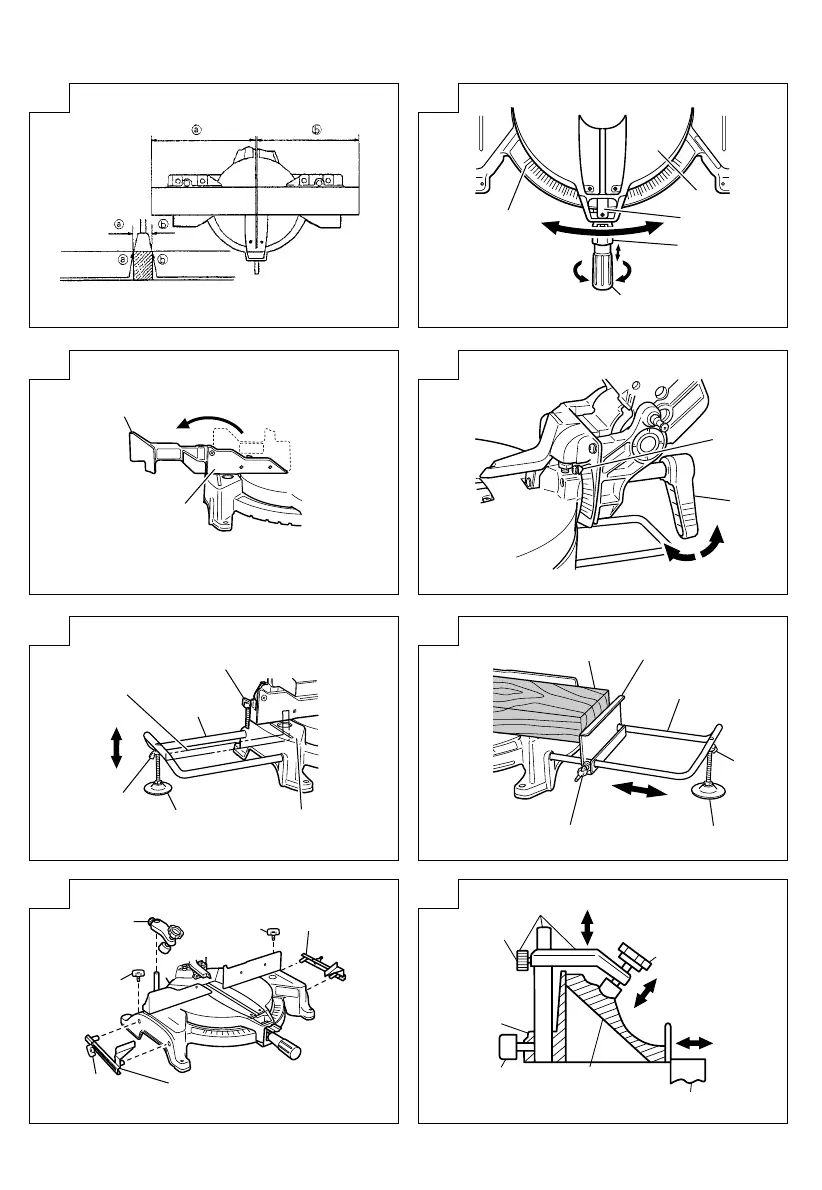 ⓐ ⓑ
ⓐ ⓑ
ⓐ ⓑ