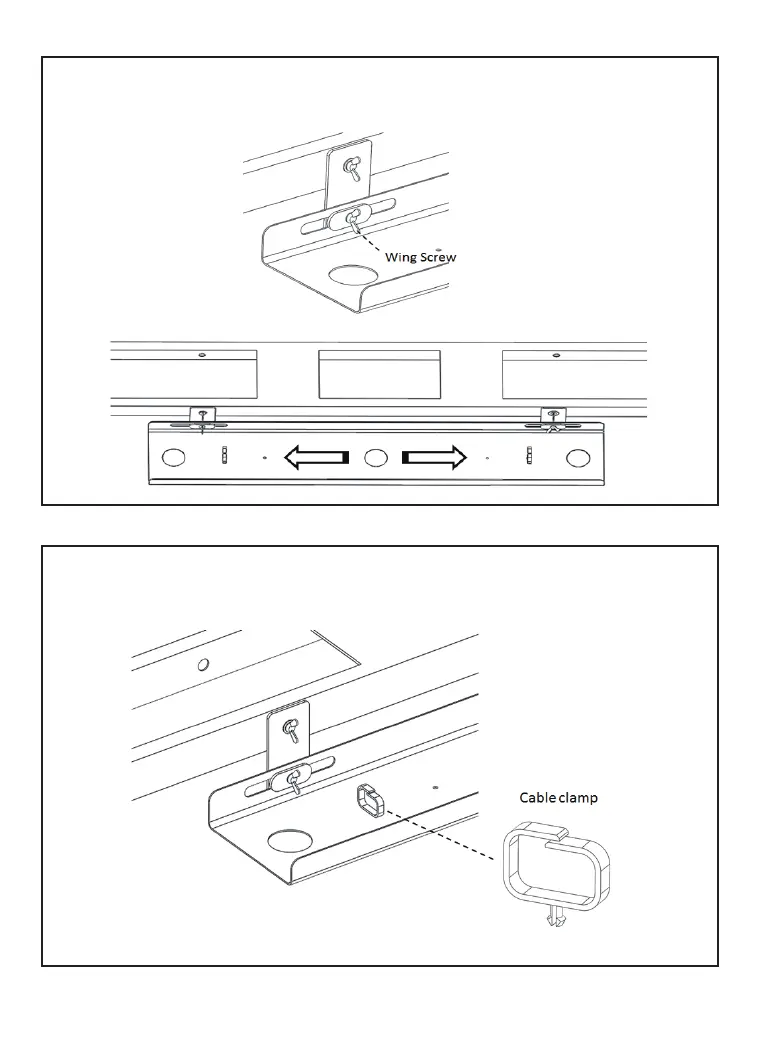 Wing Screw

Cable clamp